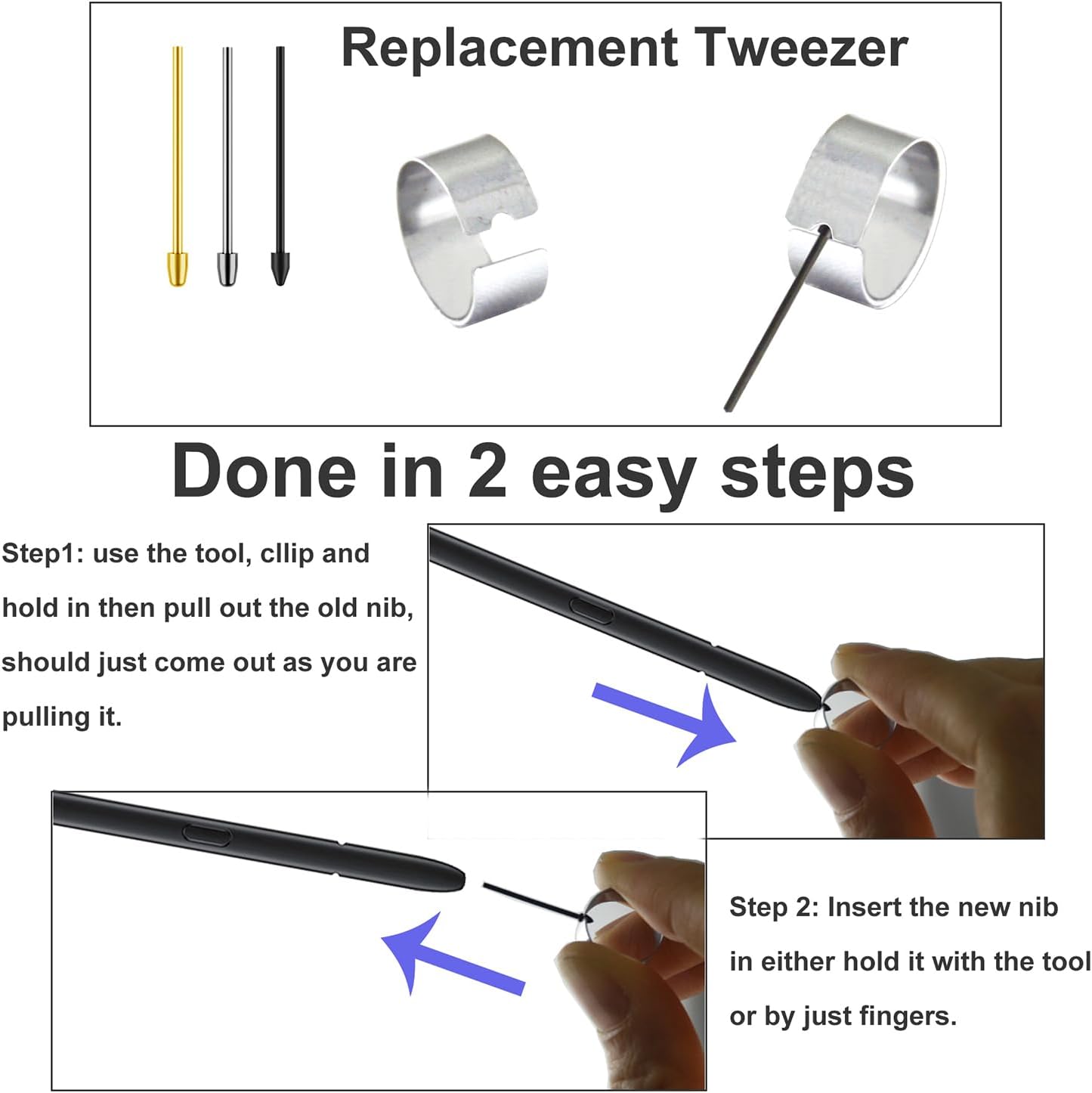 Replacement Tweezer

Done in 2 easy steps

Step1: use the tool, cllip and hold in then pull out the old nib, should just come out as you are pulling it.

Step 2: Insert the new nib in either hold it with the tool or by just fingers.