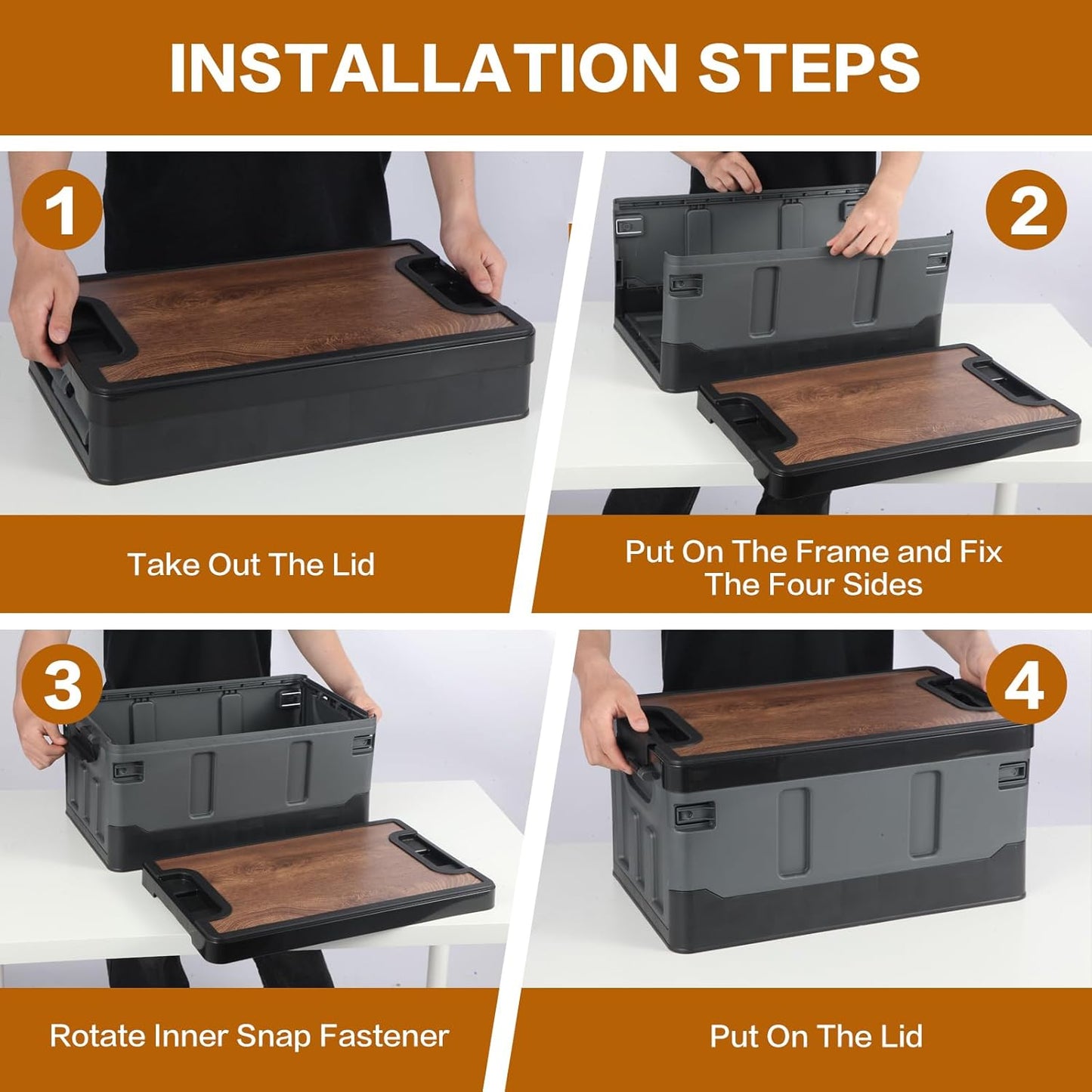 INSTALLATION STEPS

1

Take Out The Lid

2

Put On The Frame and Fix The Four Sides

3

Rotate Inner Snap Fastener

4

Put On The Lid