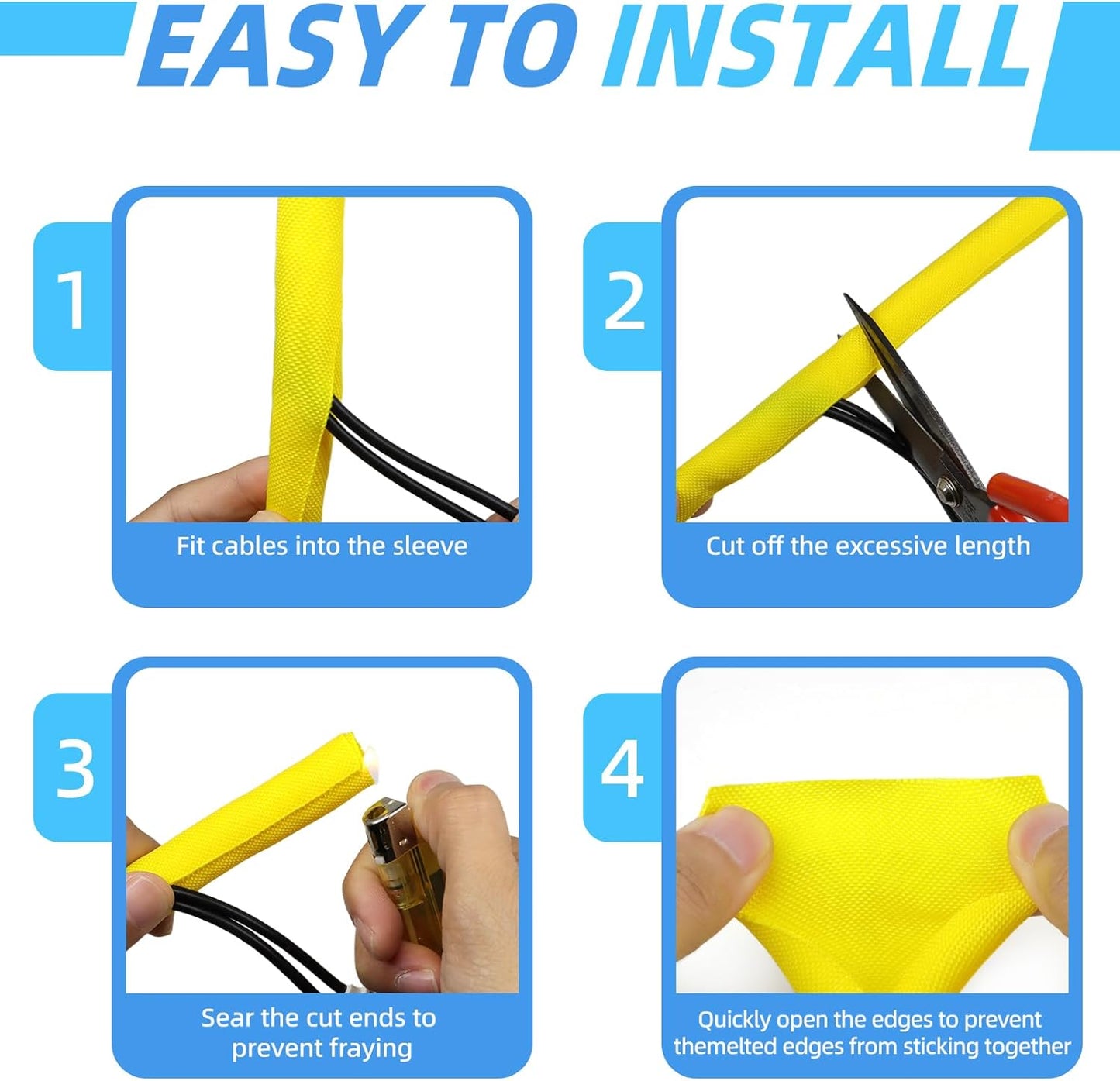 EASY TO INSTALL

1
Fit cables into the sleeve

2
Cut off the excessive length

3
Sear the cut ends to prevent fraying

4
Quickly open the edges to prevent themelted edges from sticking together