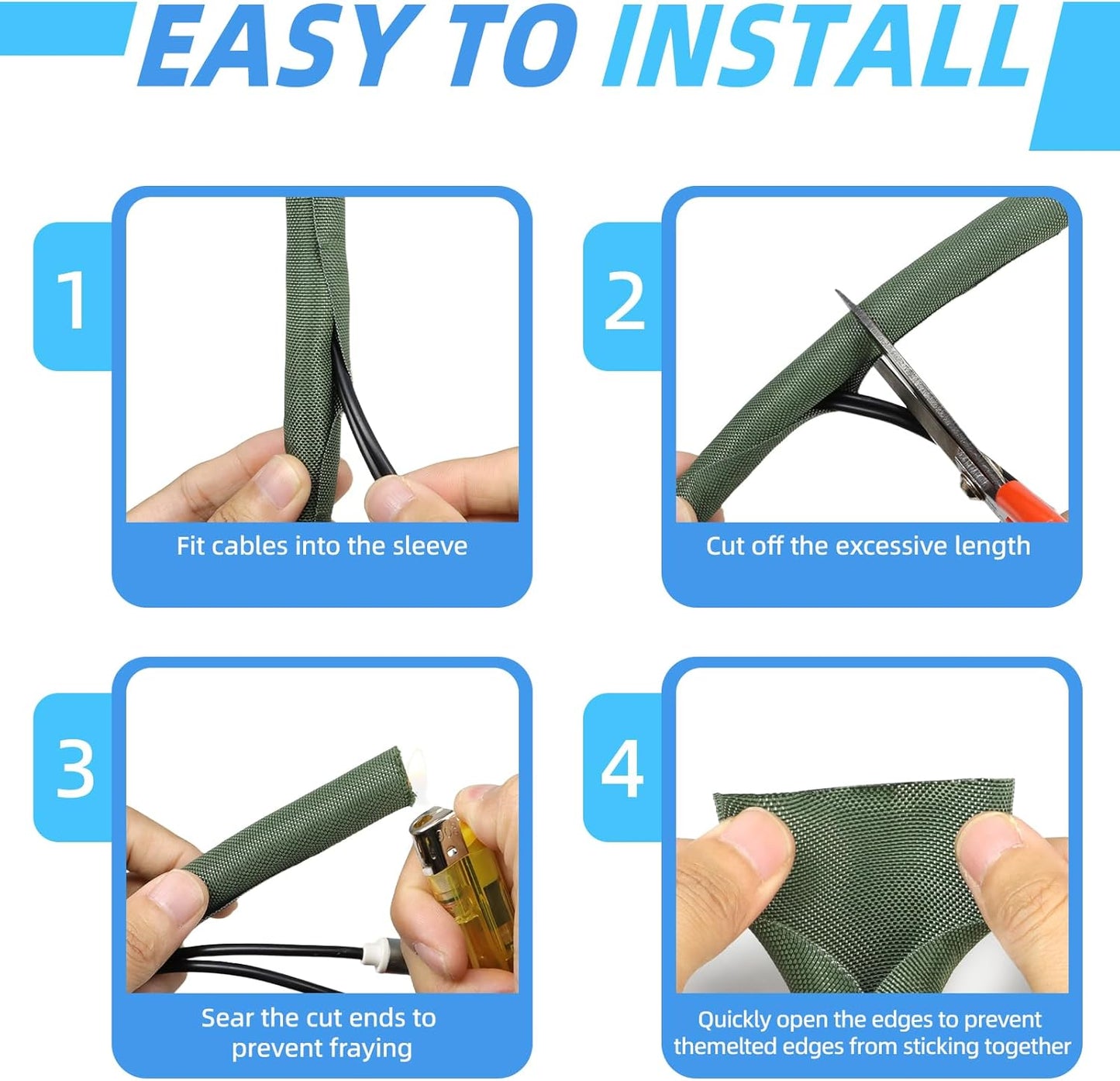 EASY TO INSTALL

1

Fit cables into the sleeve

2

Cut off the excessive length

3

Sear the cut ends to prevent fraying

4

Quickly open the edges to prevent themelted edges from sticking together