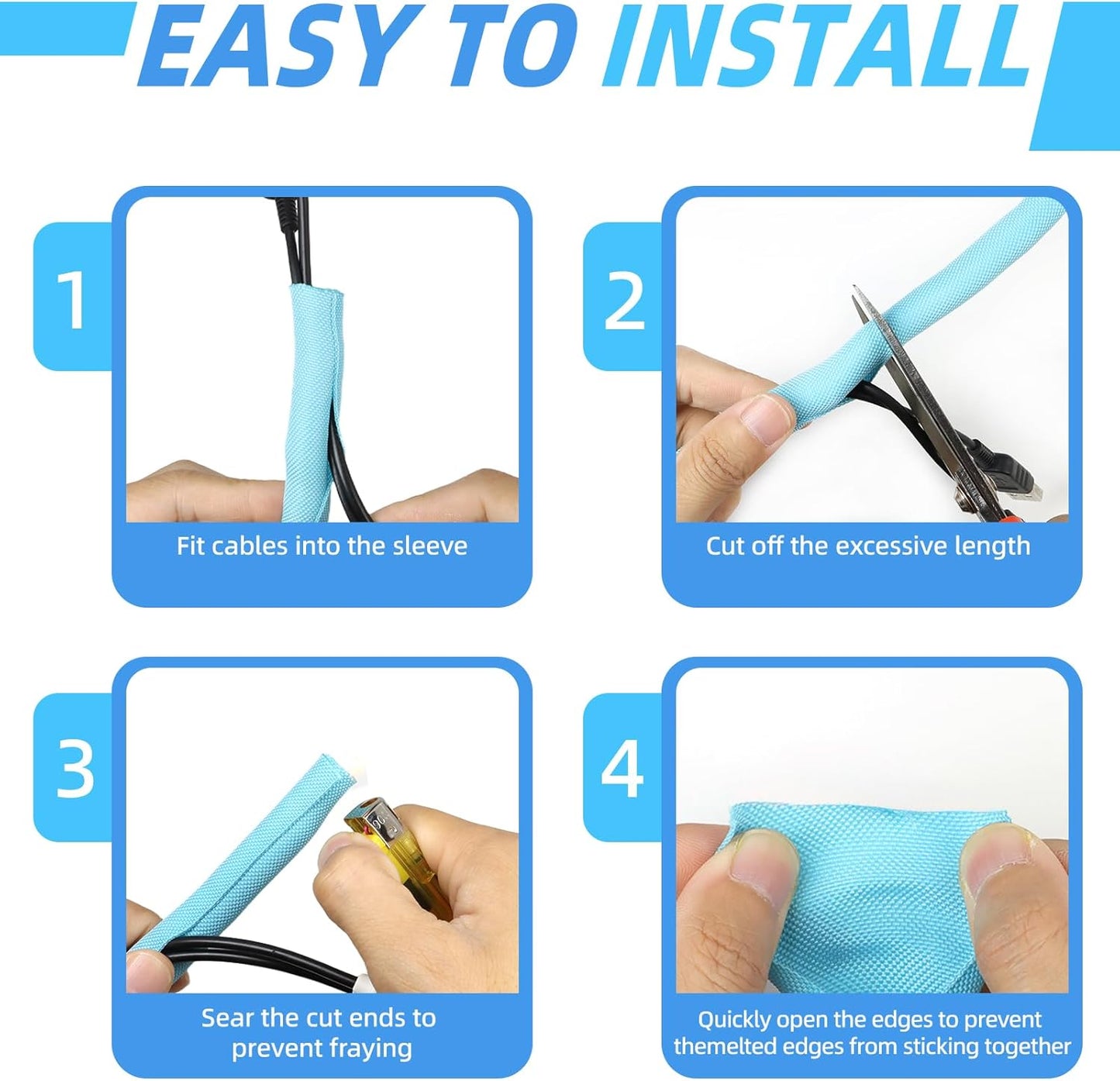 EASY TO INSTALL

1

Fit cables into the sleeve

2

Cut off the excessive length

3

Sear the cut ends to prevent fraying

4

Quickly open the edges to prevent themelted edges from sticking together