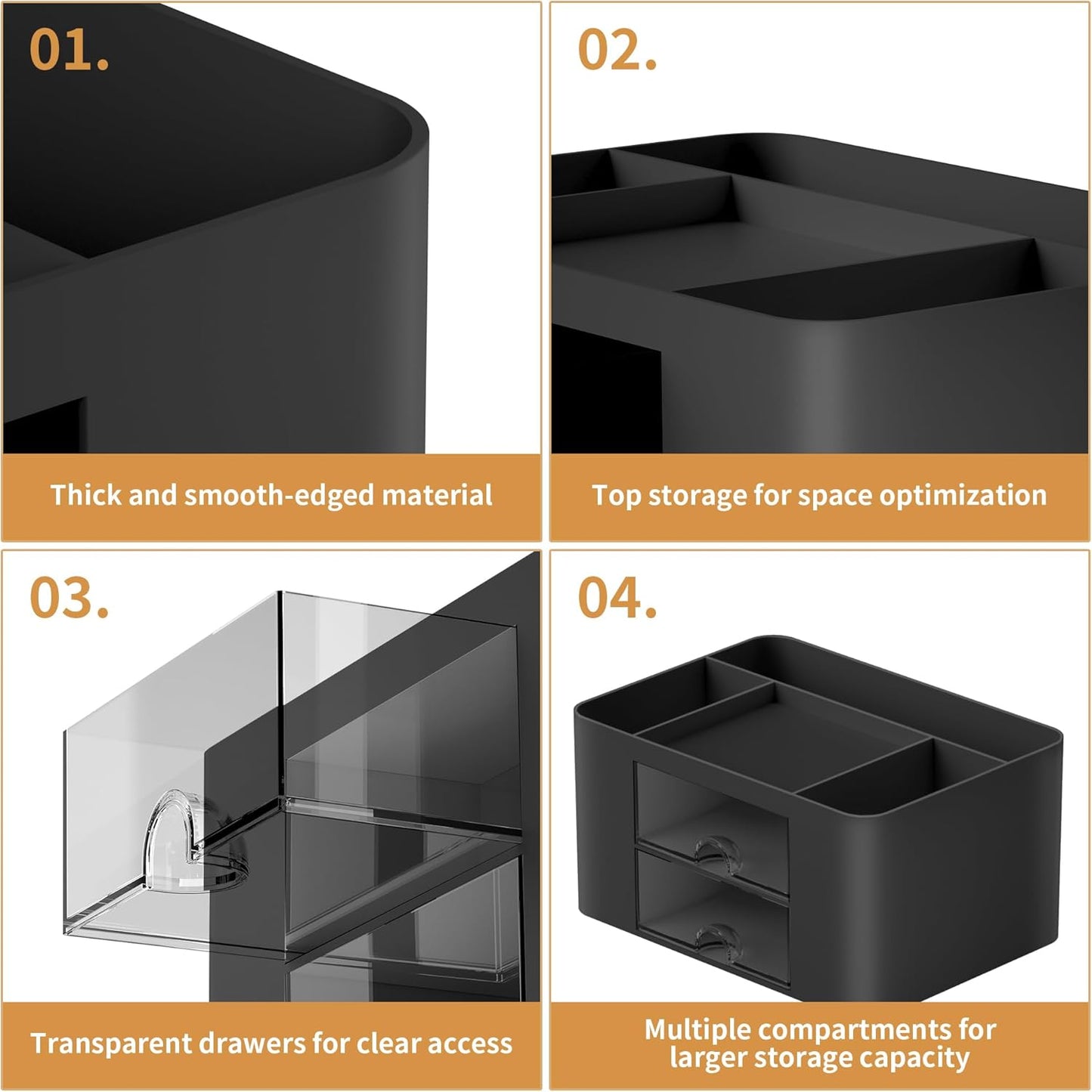 01.

Thick and smooth-edged material

02.

Top storage for space optimization

03.

Transparent drawers for clear access

04.

Multiple compartments for larger storage capacity