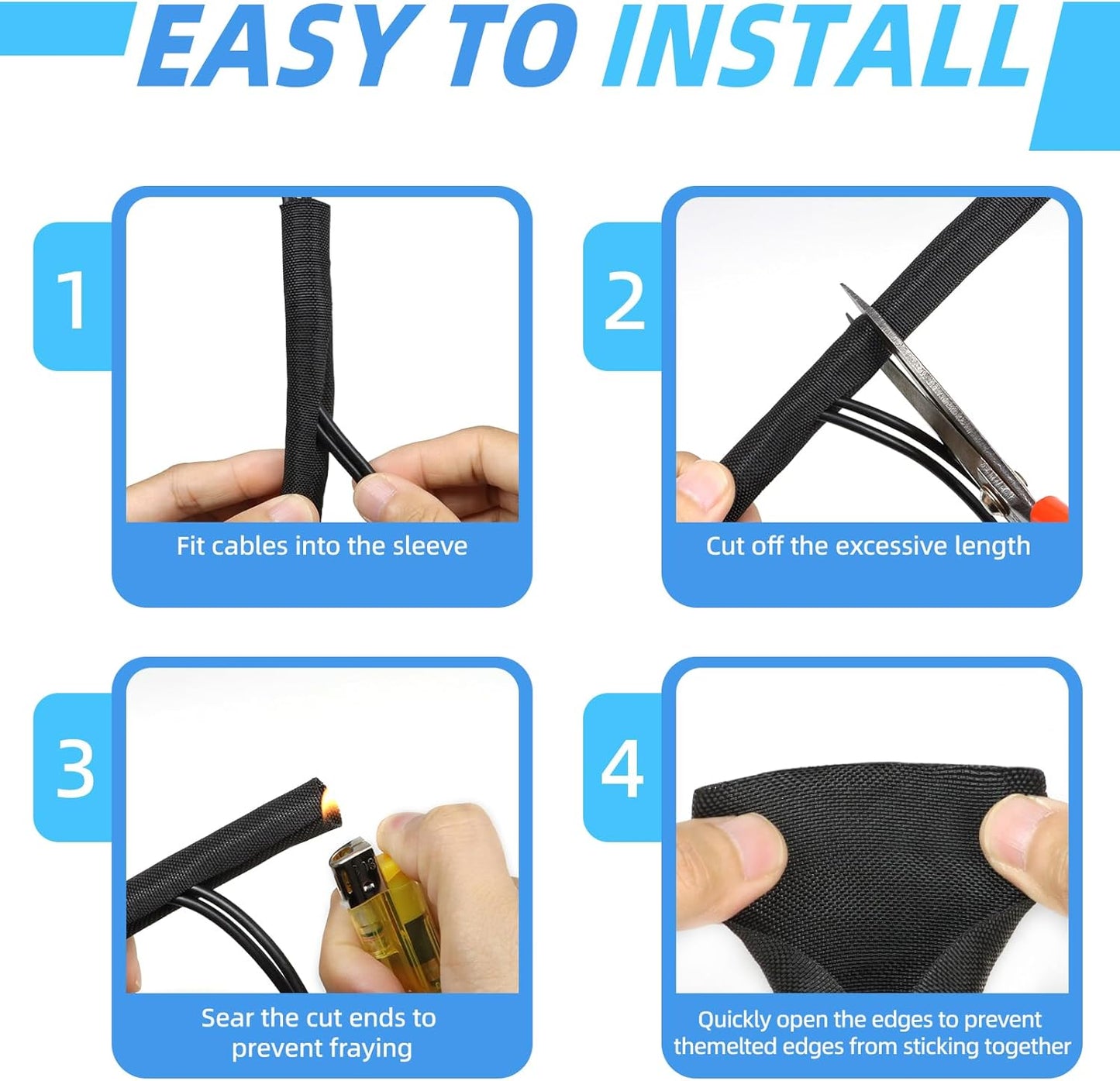 EASY TO INSTALL

1

Fit cables into the sleeve

2

Cut off the excessive length

3

Sear the cut ends to prevent fraying

4

Quickly open the edges to prevent themelted edges from sticking together