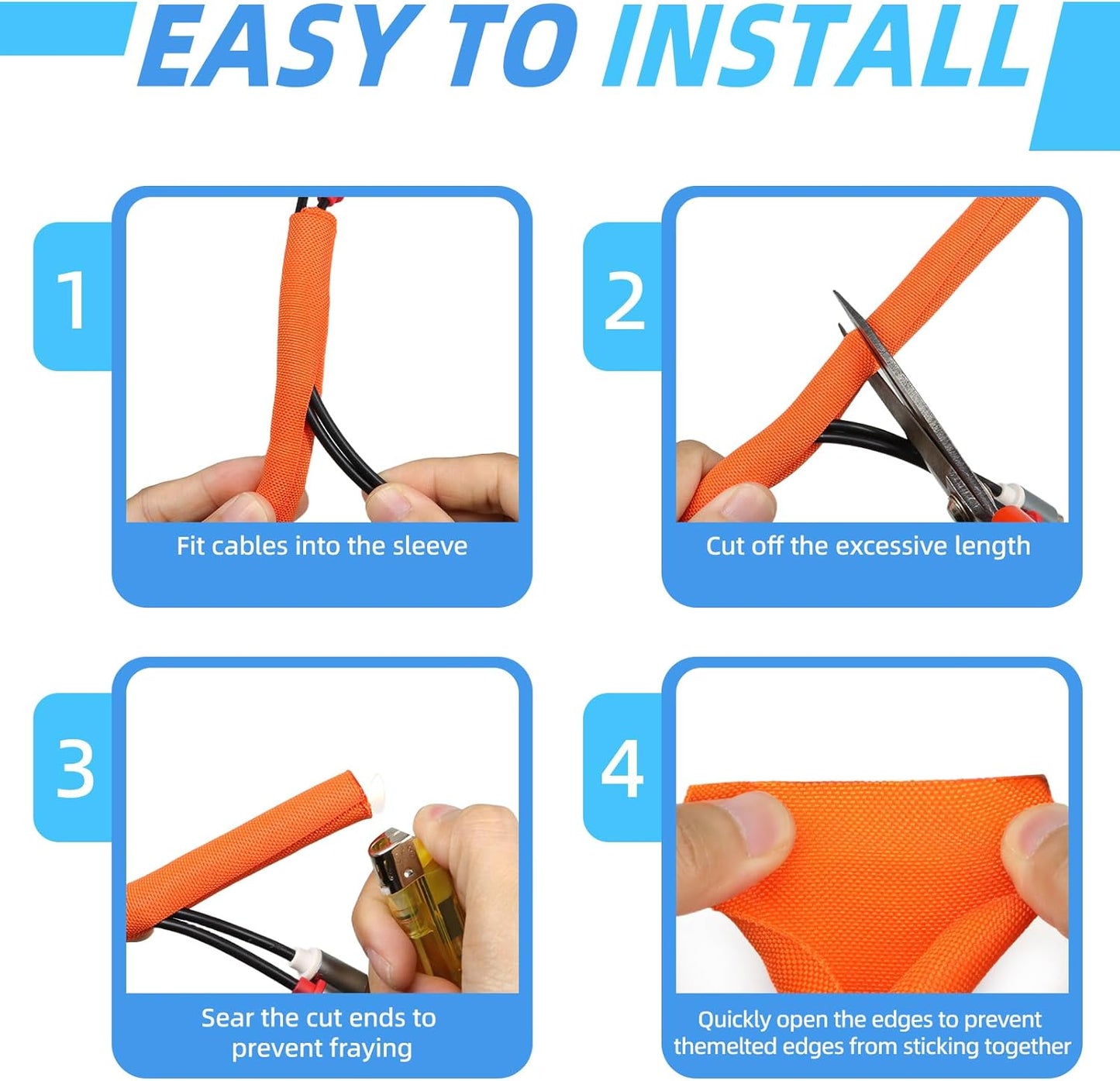 EASY TO INSTALL

1

Fit cables into the sleeve

2

Cut off the excessive length

3

Sear the cut ends to prevent fraying

4

Quickly open the edges to prevent themelted edges from sticking together