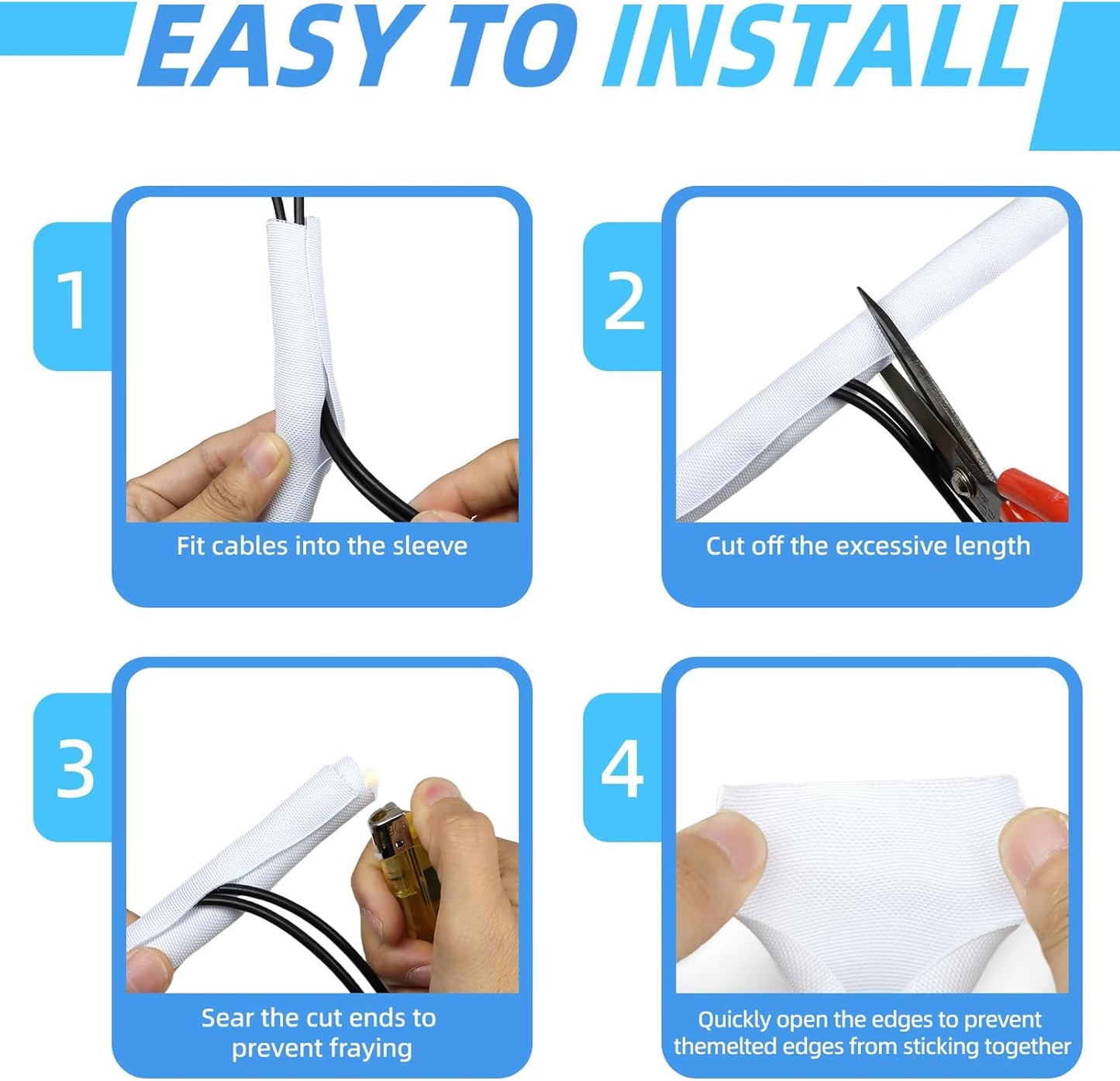 EASY TO INSTALL

1

Fit cables into the sleeve

2

Cut off the excessive length

3

Sear the cut ends to prevent fraying

4

Quickly open the edges to prevent themelted edges from sticking together