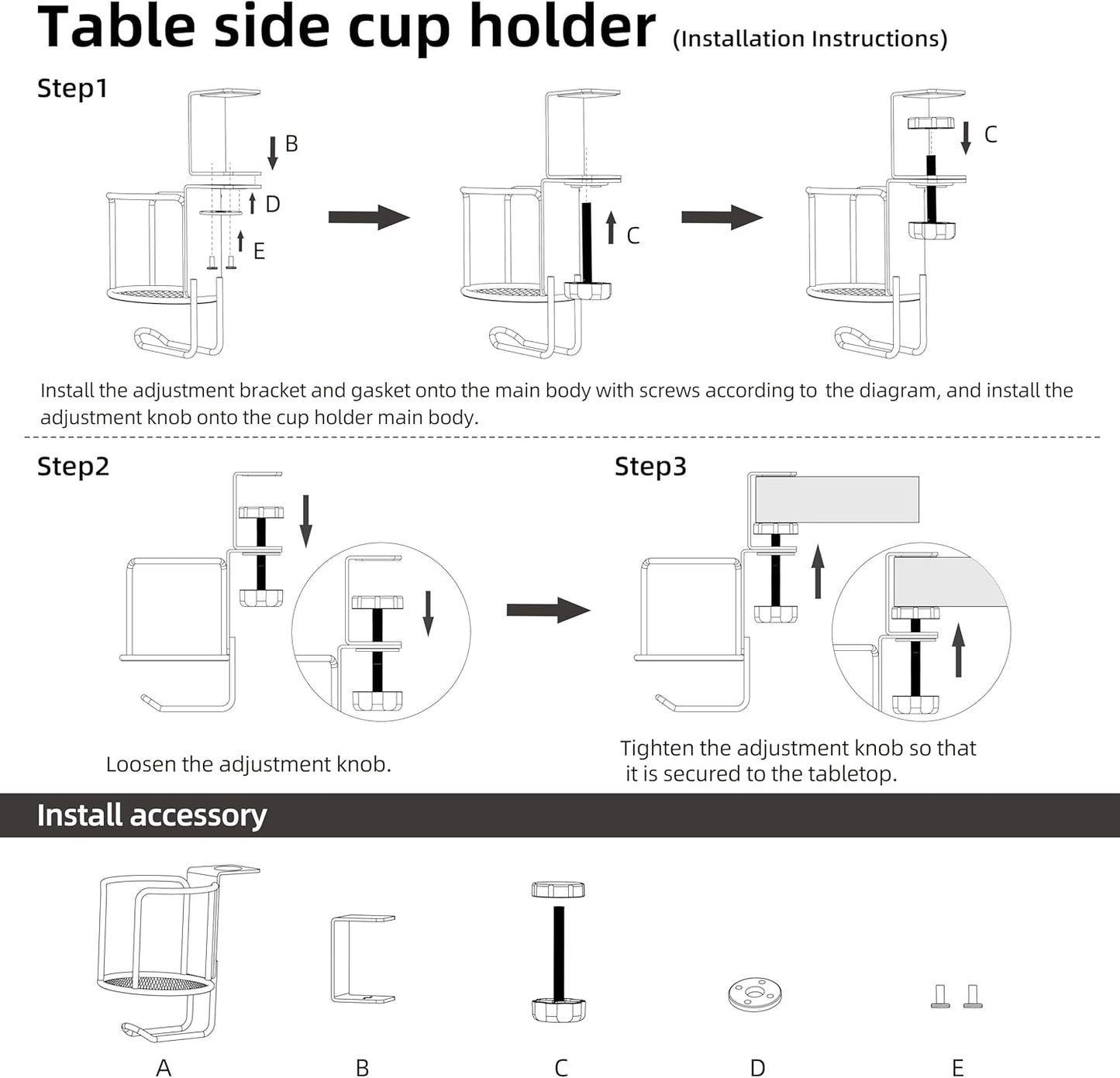 Table side cup holder (Installation Instructions)

Step1

B

D

E

C

C

Install the adjustment bracket and gasket onto the main body with screws according to the diagram, and install the adjustment knob onto the cup holder main body.

Step2

Loosen the adjustment knob.

Step3

Tighten the adjustment knob so that it is secured to the tabletop.

Install accessory

A

B

C

D

E