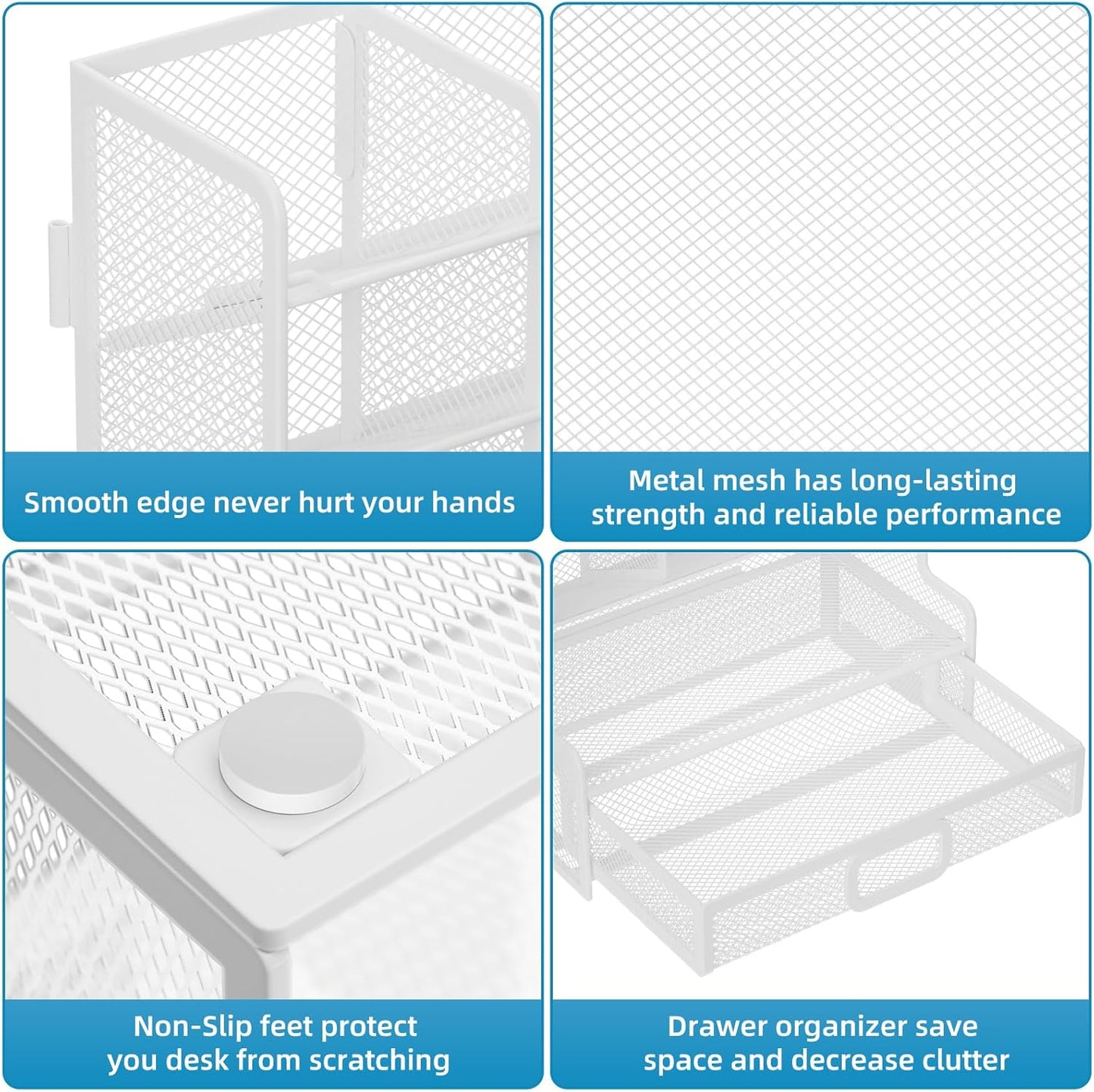 Smooth edge never hurt your hands

Metal mesh has long-lasting strength and reliable performance

Non-Slip feet protect you desk from scratching

Drawer organizer save space and decrease clutter