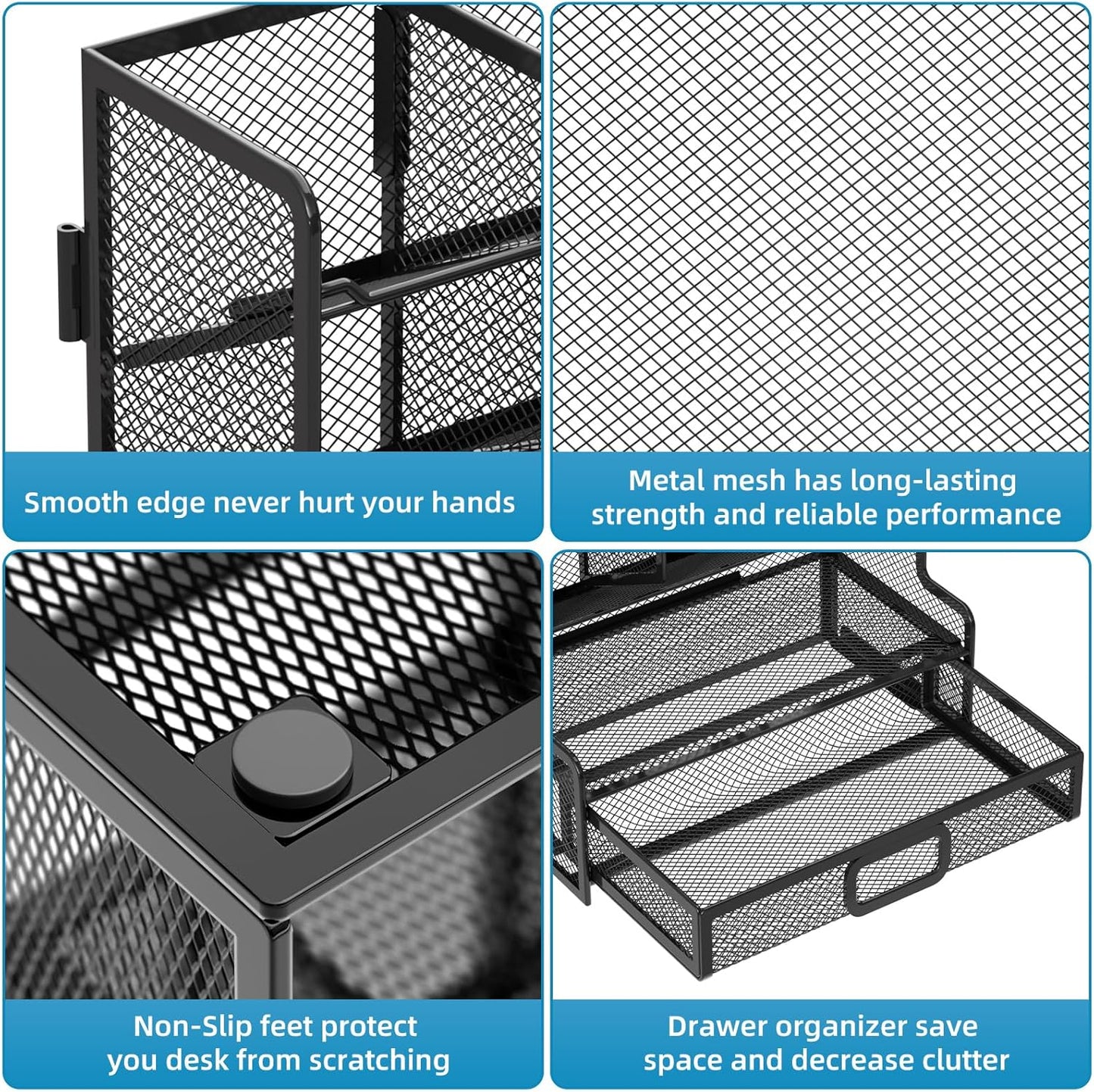 Smooth edge never hurt your hands

Metal mesh has long-lasting strength and reliable performance

Non-Slip feet protect you desk from scratching

Drawer organizer save space and decrease clutter