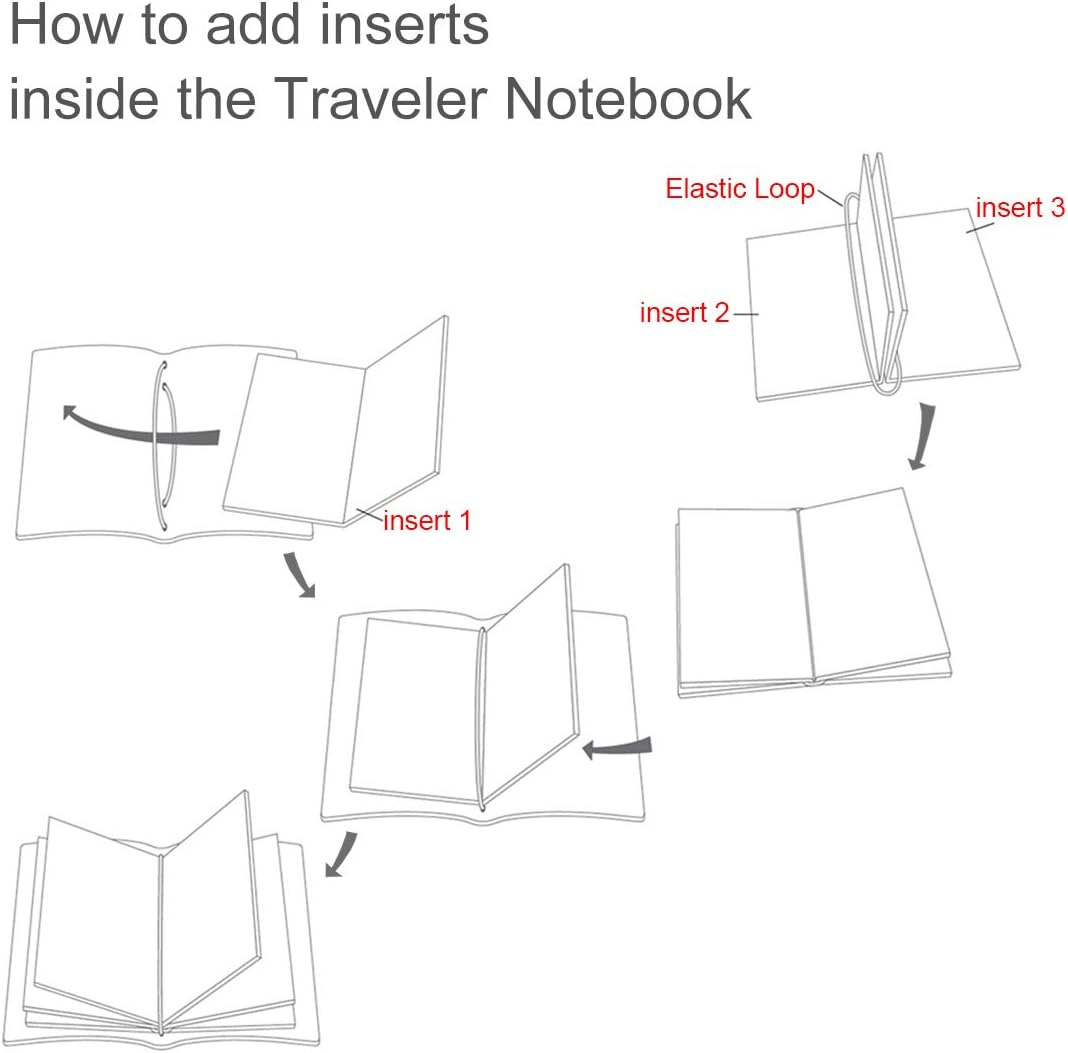 How to add inserts inside the Traveler Notebook

Elastic Loop

insert 3

insert 2

insert 1