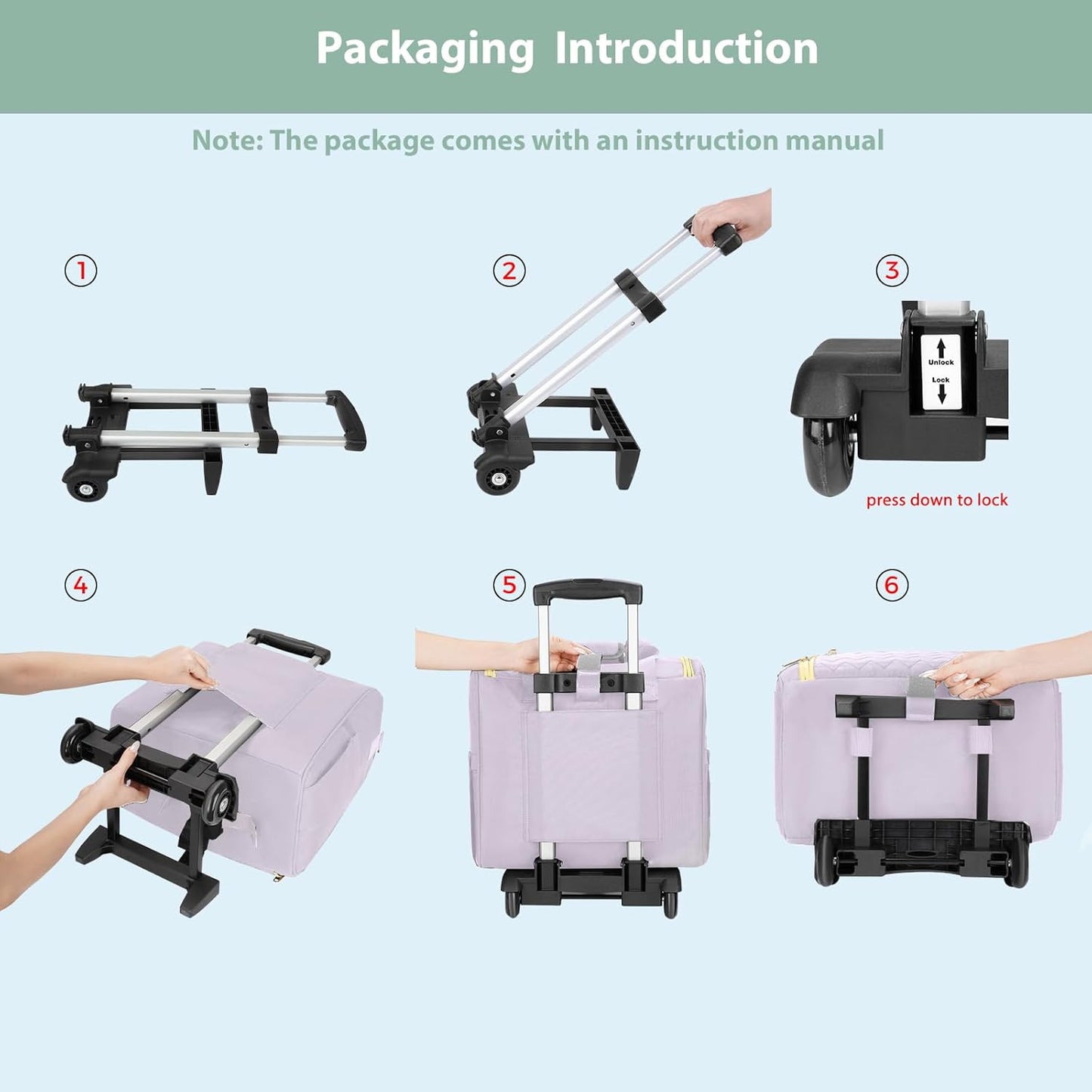 Packaging Introduction

Note: The package comes with an instruction manual

①

②

③

Unlock

Lock

press down to lock

④

⑤

⑥