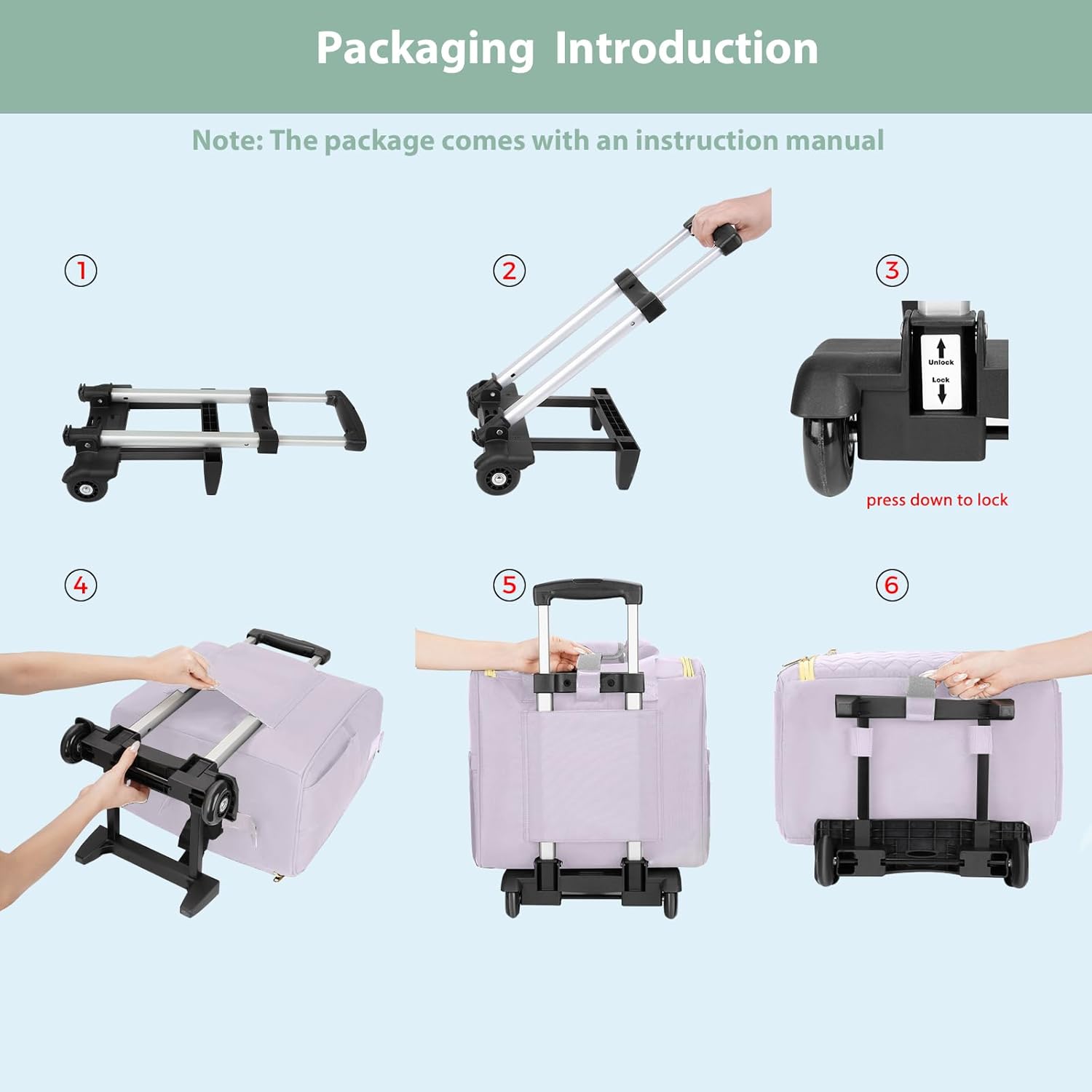 Packaging Introduction

Note: The package comes with an instruction manual

1

2

3

Unlock

Lock

press down to lock

4

5

6