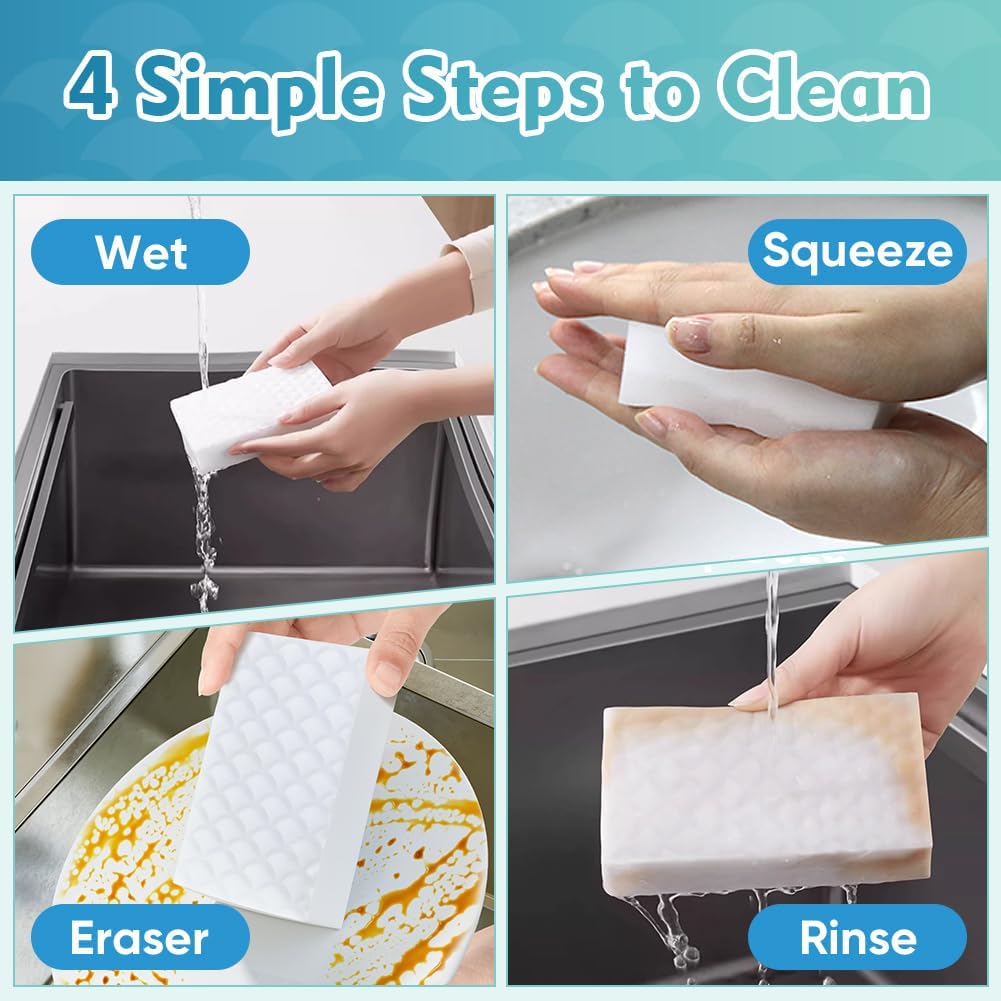 4 Simple Steps to Clean

Wet

Squeeze

Eraser

Rinse