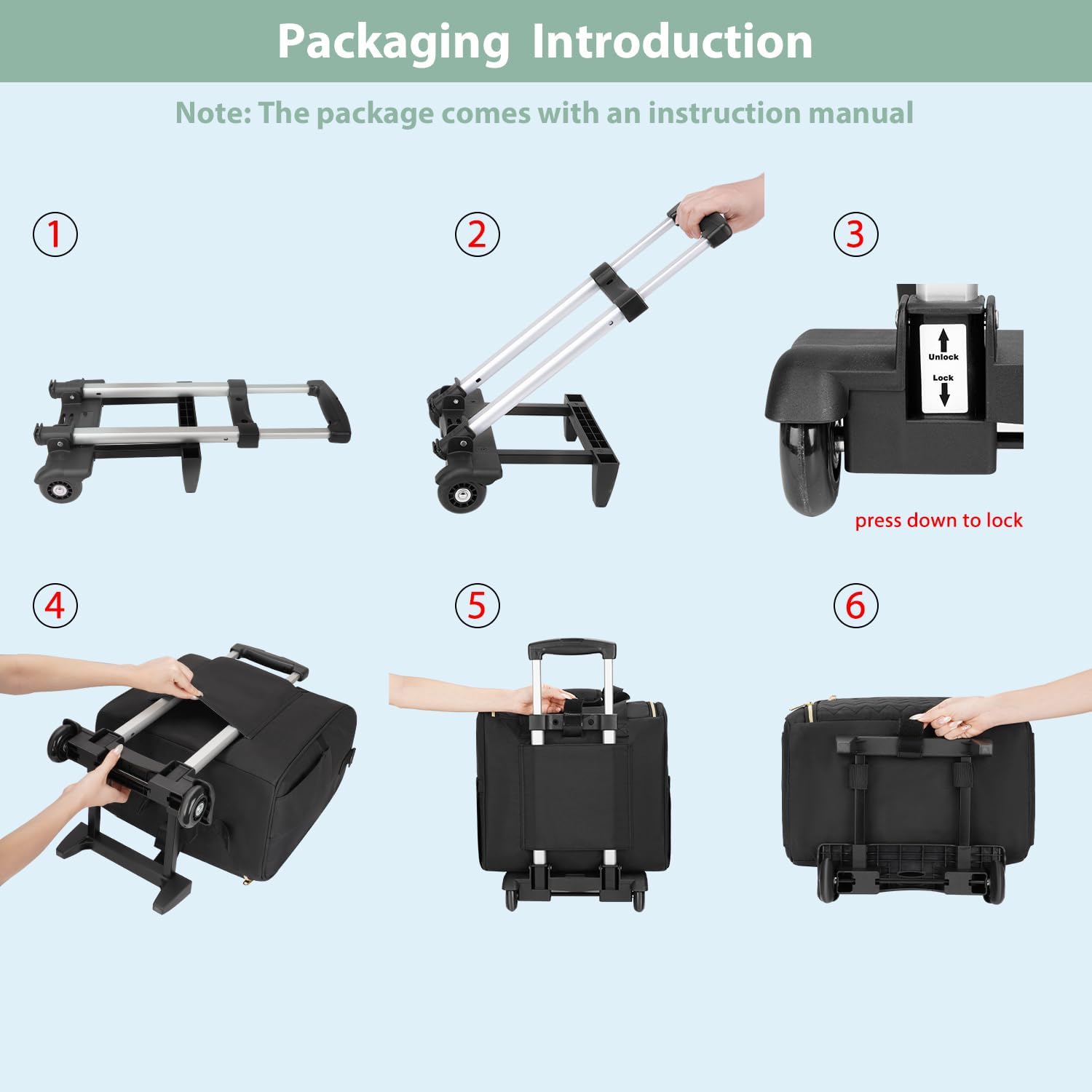 Packaging Introduction

Note: The package comes with an instruction manual

1

2

3

Unlock

Lock

press down to lock

4

5

6