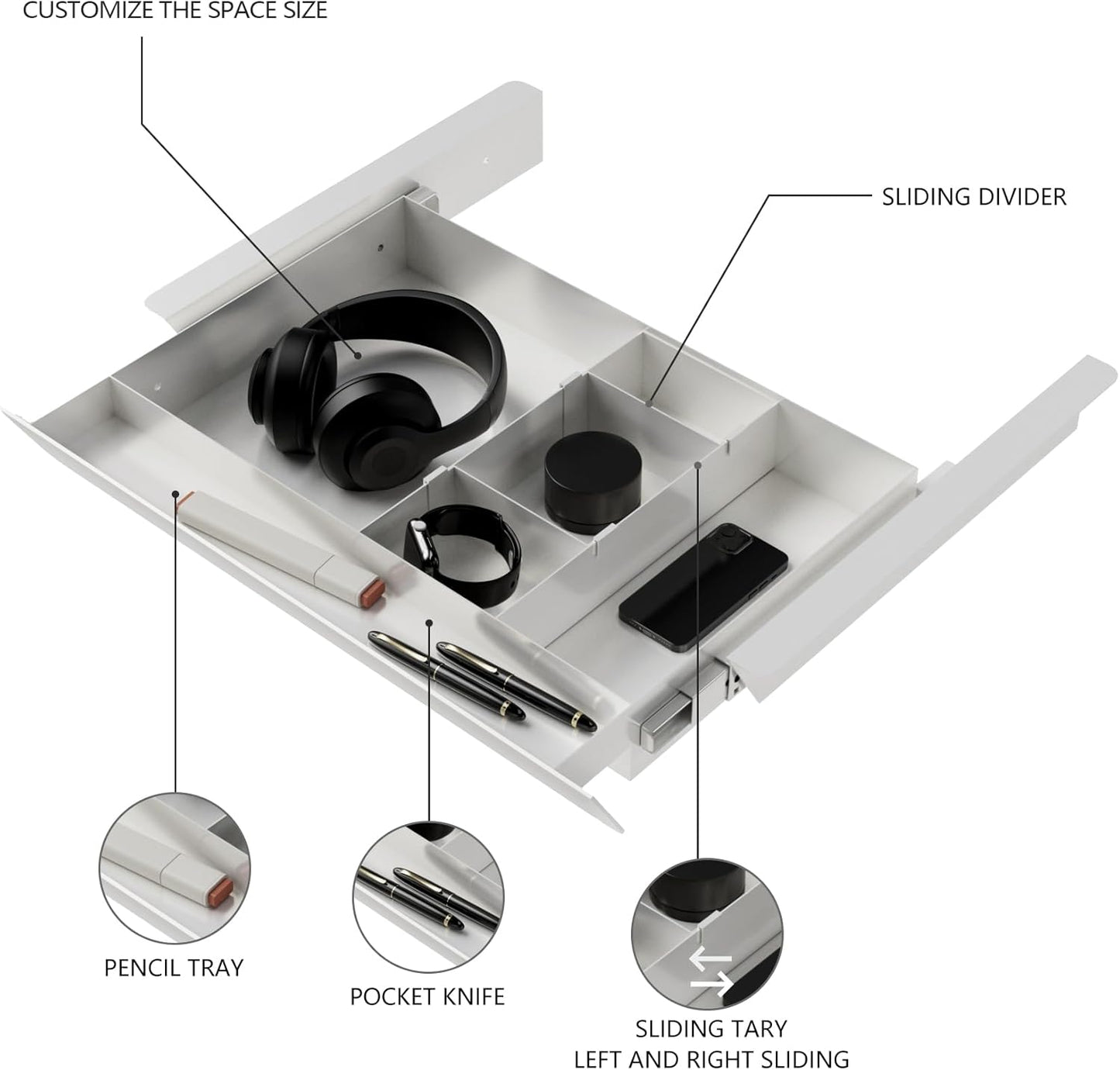 CUSTOMIZE THE SPACE SIZE

SLIDING DIVIDER

PENCIL TRAY

POCKET KNIFE

SLIDING TARY
LEFT AND RIGHT SLIDING