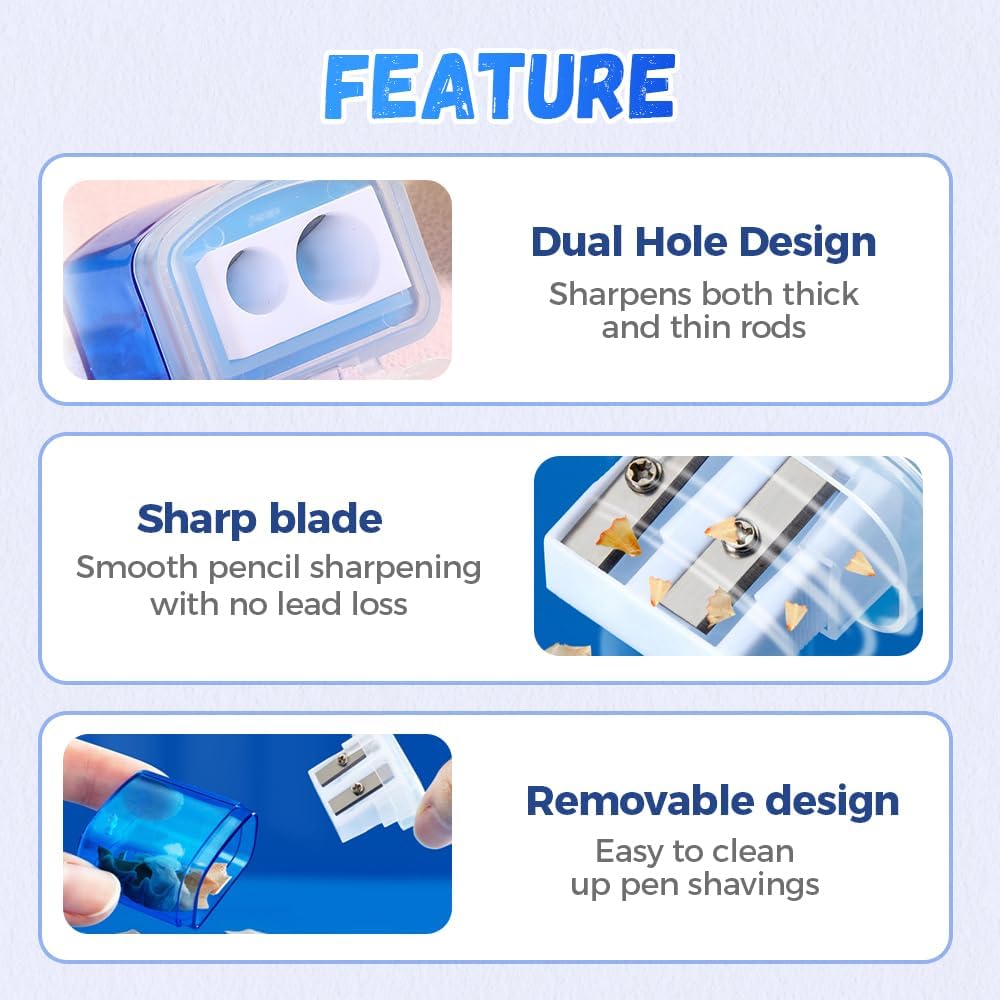 FEATURE

Dual Hole Design
Sharpens both thick and thin rods

Sharp blade
Smooth pencil sharpening with no lead loss

Removable design
Easy to clean up pen shavings