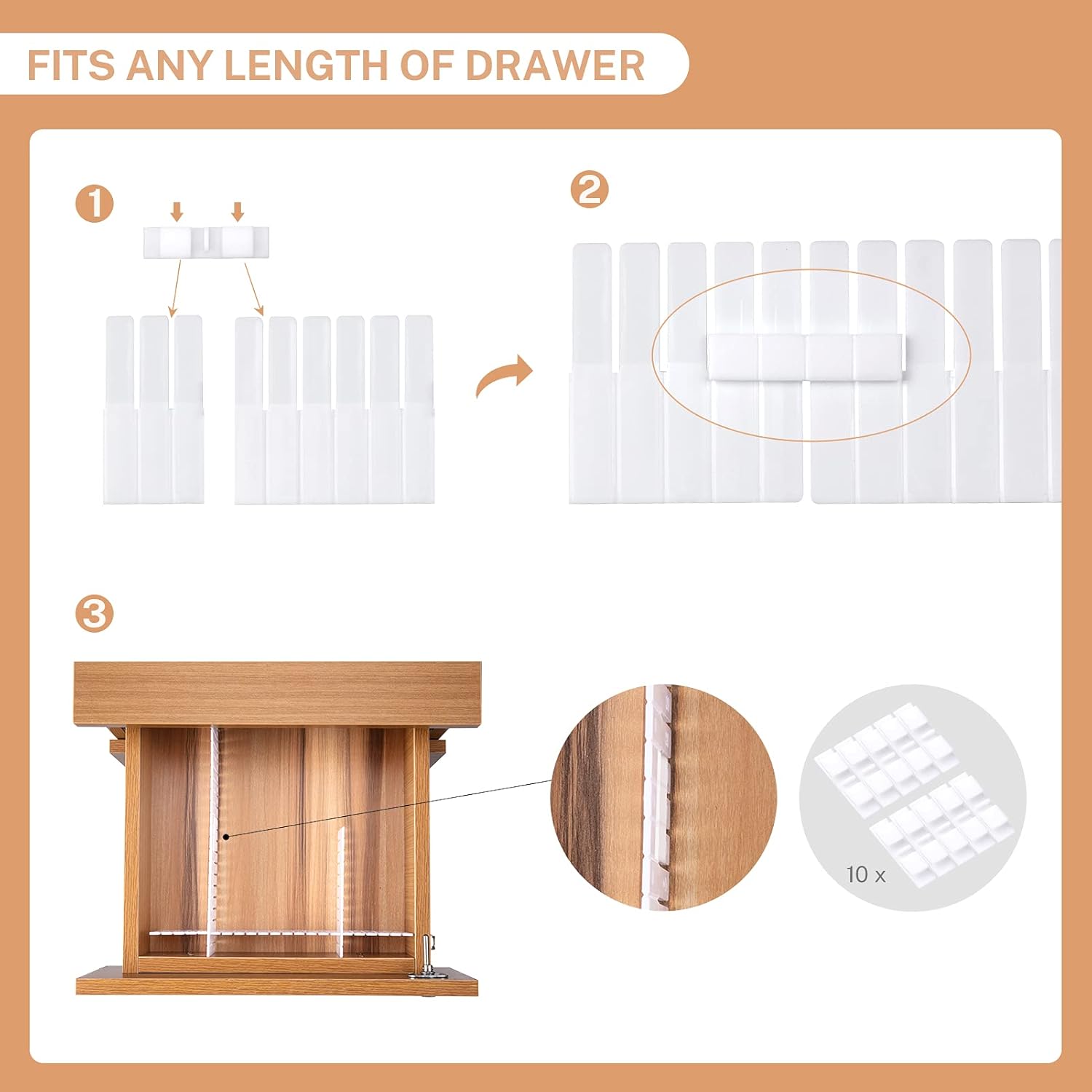 FITS ANY LENGTH OF DRAWER

1

2

3

10 x