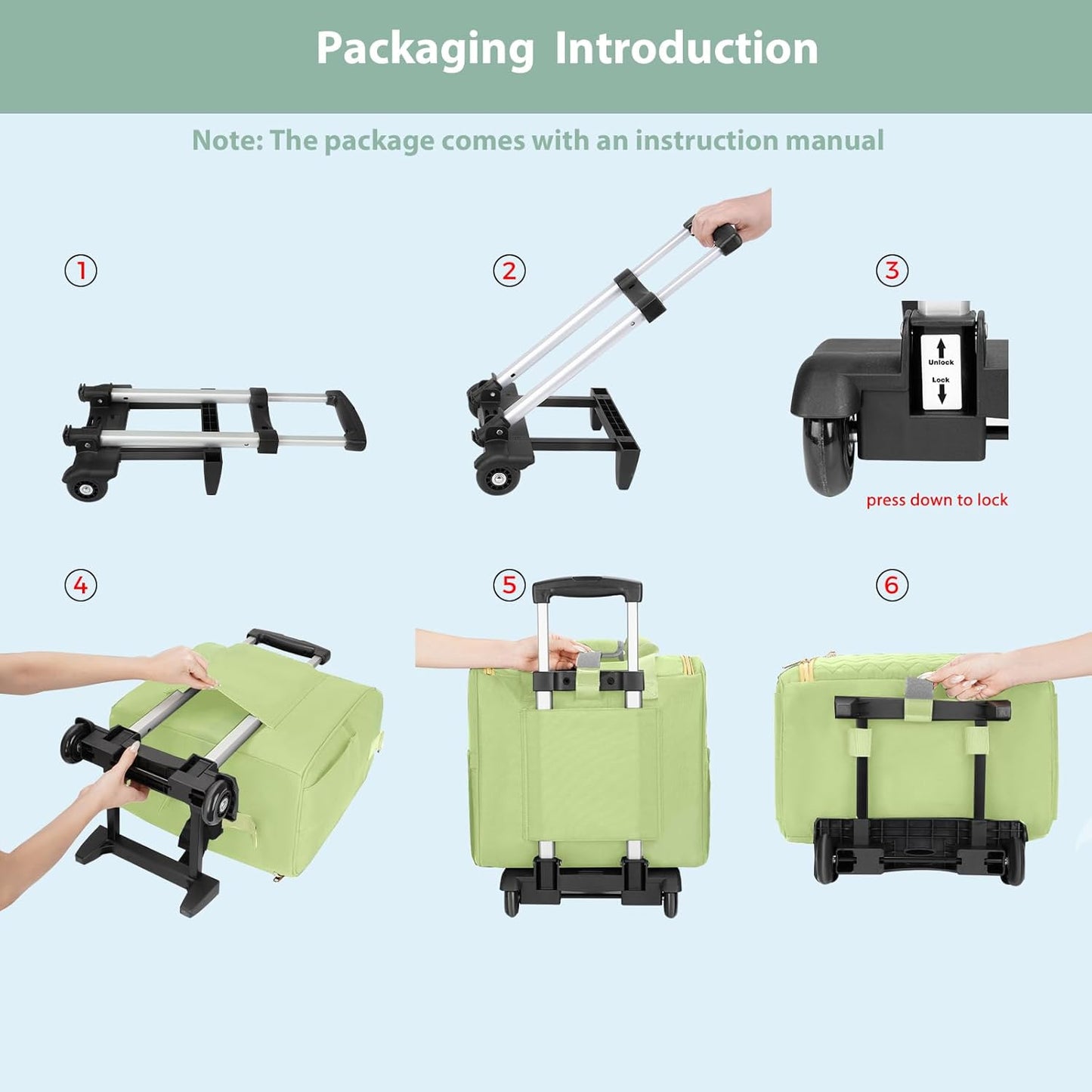 Packaging Introduction

Note: The package comes with an instruction manual

①

②

③

Unlock

Lock

press down to lock

④

⑤

⑥