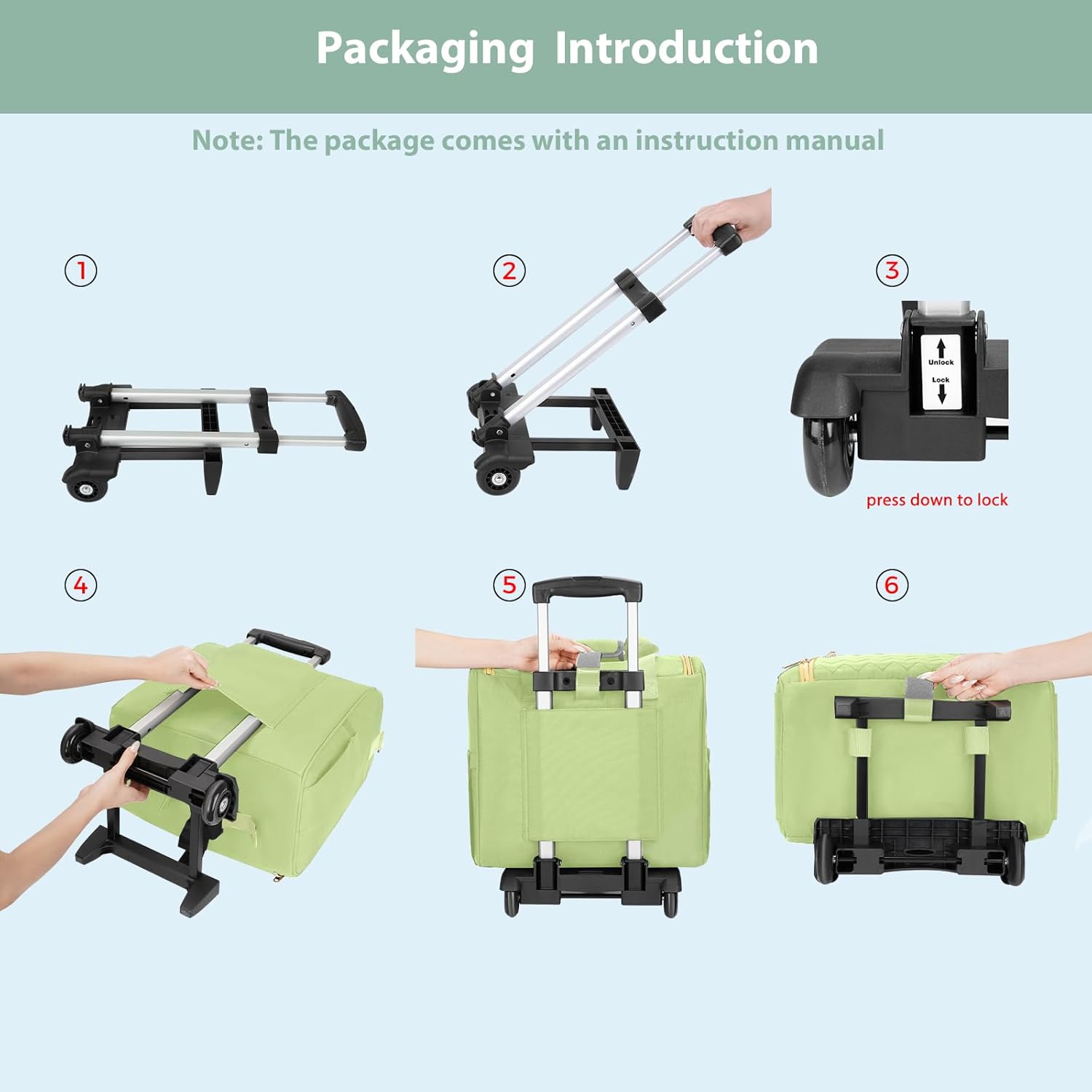 Packaging Introduction

Note: The package comes with an instruction manual

1

2

3

Unlock

Lock

press down to lock

4

5

6