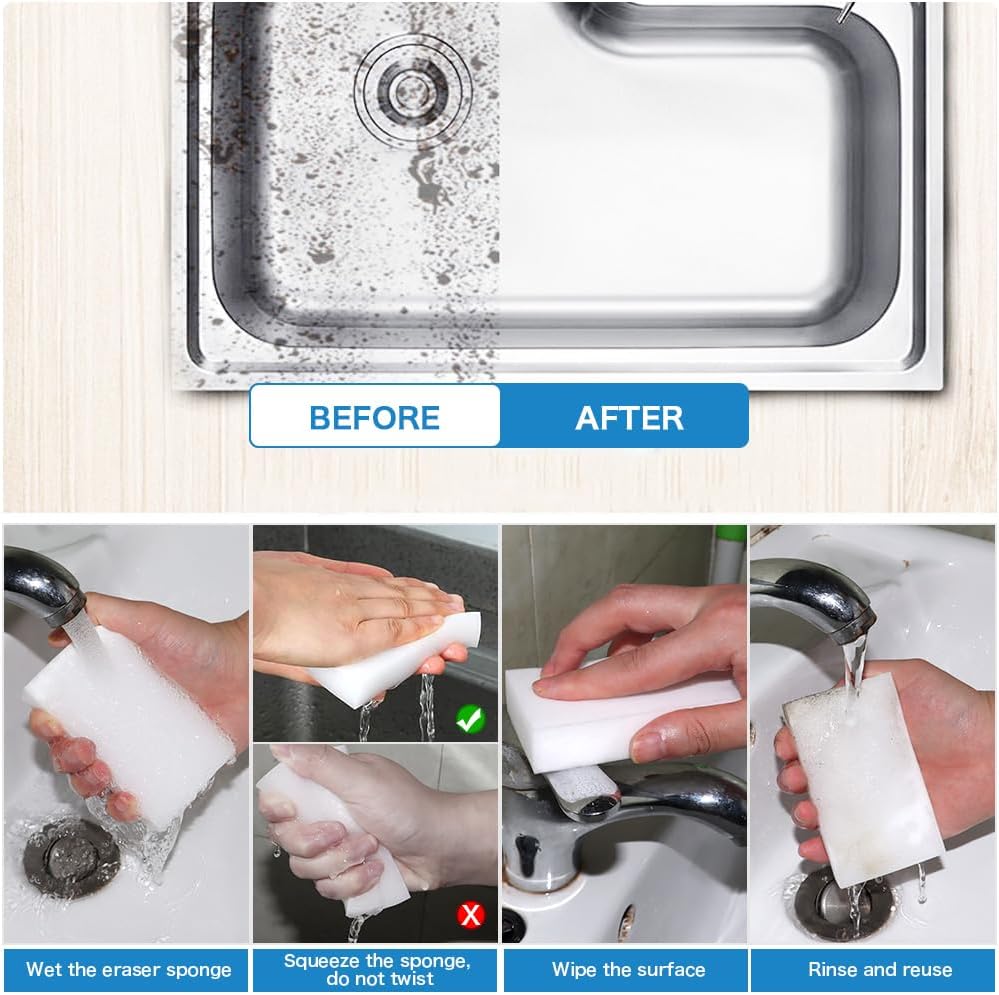 BEFORE AFTER

Wet the eraser sponge

Squeeze the sponge, do not twist

Wipe the surface

Rinse and reuse