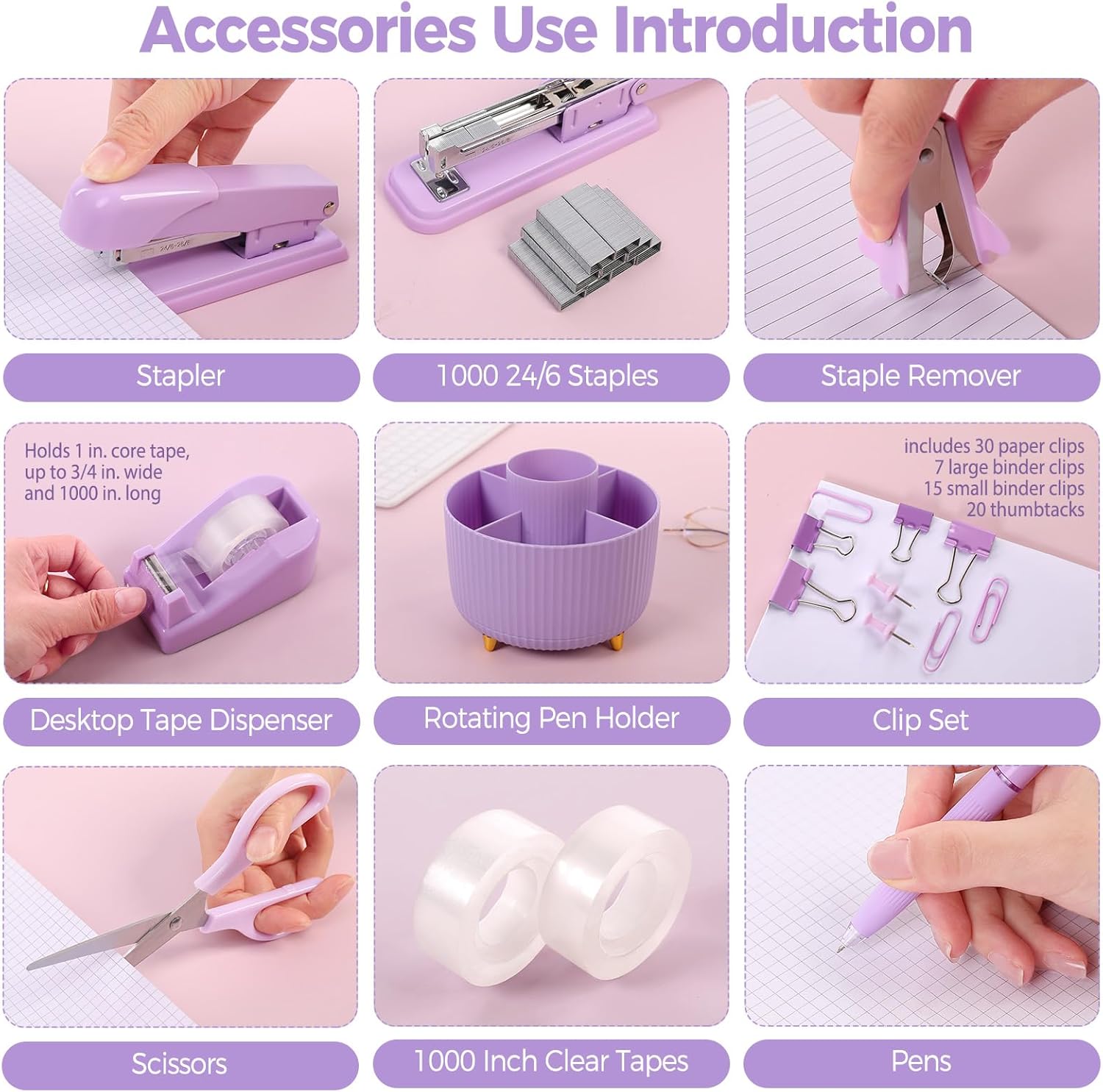 Accessories Use Introduction

24/6-26/6

Stapler

1000 24/6 Staples

Staple Remover

Holds 1 in. core tape, up to 3/4 in. wide and 1000 in. long

Desktop Tape Dispenser

Rotating Pen Holder

includes 30 paper clips
7 large binder clips
15 small binder clips
20 thumbtacks

Clip Set

Scissors

1000 Inch Clear Tapes

Pens