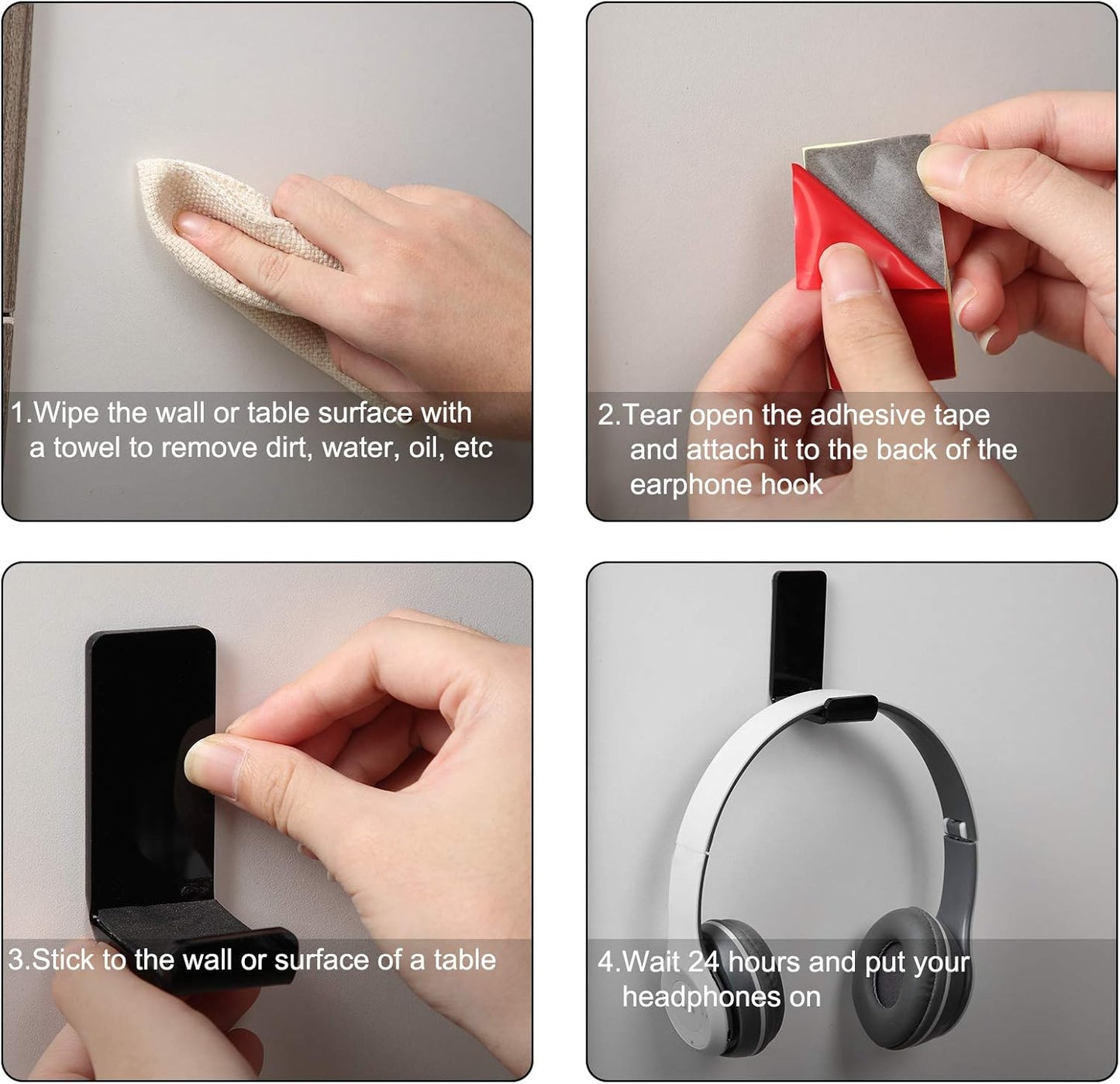 1.Wipe the wall or table surface with a towel to remove dirt, water, oil, etc

2.Tear open the adhesive tape and attach it to the back of the earphone hook

3.Stick to the wall or surface of a table

4.Wait 24 hours and put your headphones on