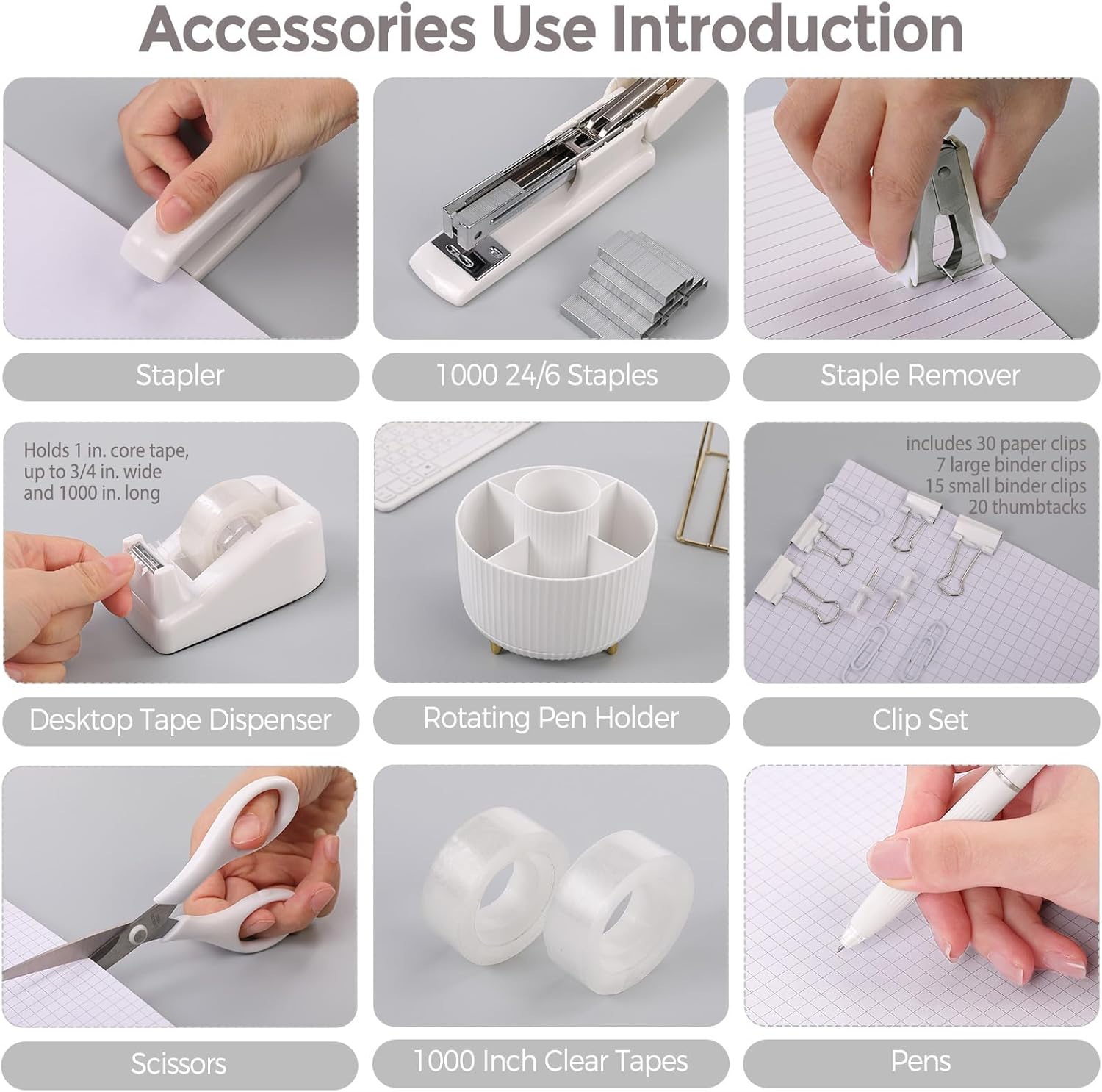 Accessories Use Introduction

Stapler

1000 24/6 Staples

Staple Remover

Holds 1 in. core tape, up to 3/4 in. wide and 1000 in. long

Desktop Tape Dispenser

Rotating Pen Holder

includes 30 paper clips
7 large binder clips
15 small binder clips
20 thumbtacks

Clip Set

Scissors

1000 Inch Clear Tapes

Pens