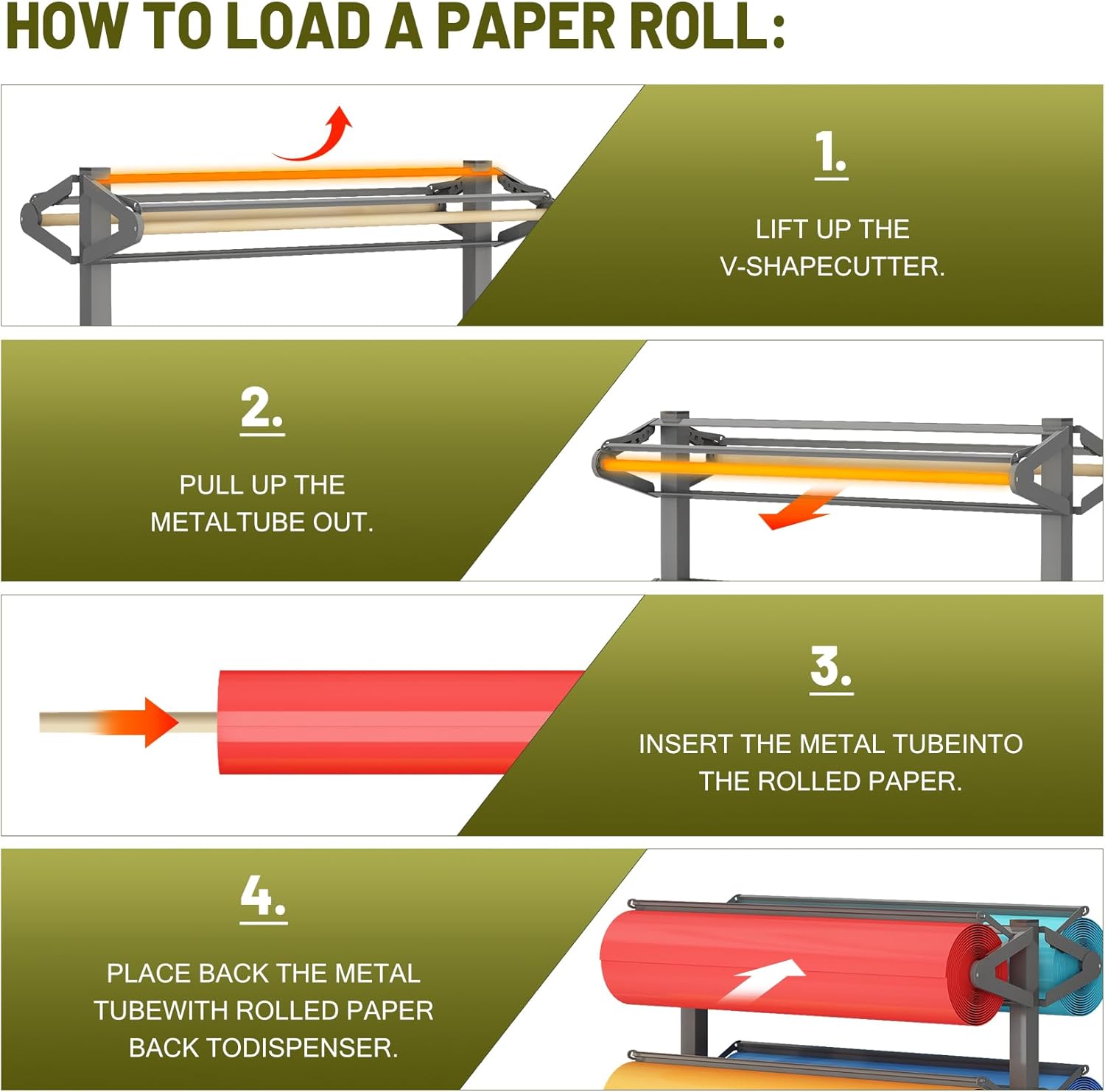 HOW TO LOAD A PAPER ROLL:

1.

LIFT UP THE V-SHAPECUTTER.

2.

PULL UP THE METALTUBE OUT.

3.

INSERT THE METAL TUBEINTO THE ROLLED PAPER.

4.

PLACE BACK THE METAL TUBEWITH ROLLED PAPER BACK TODISPENSER.