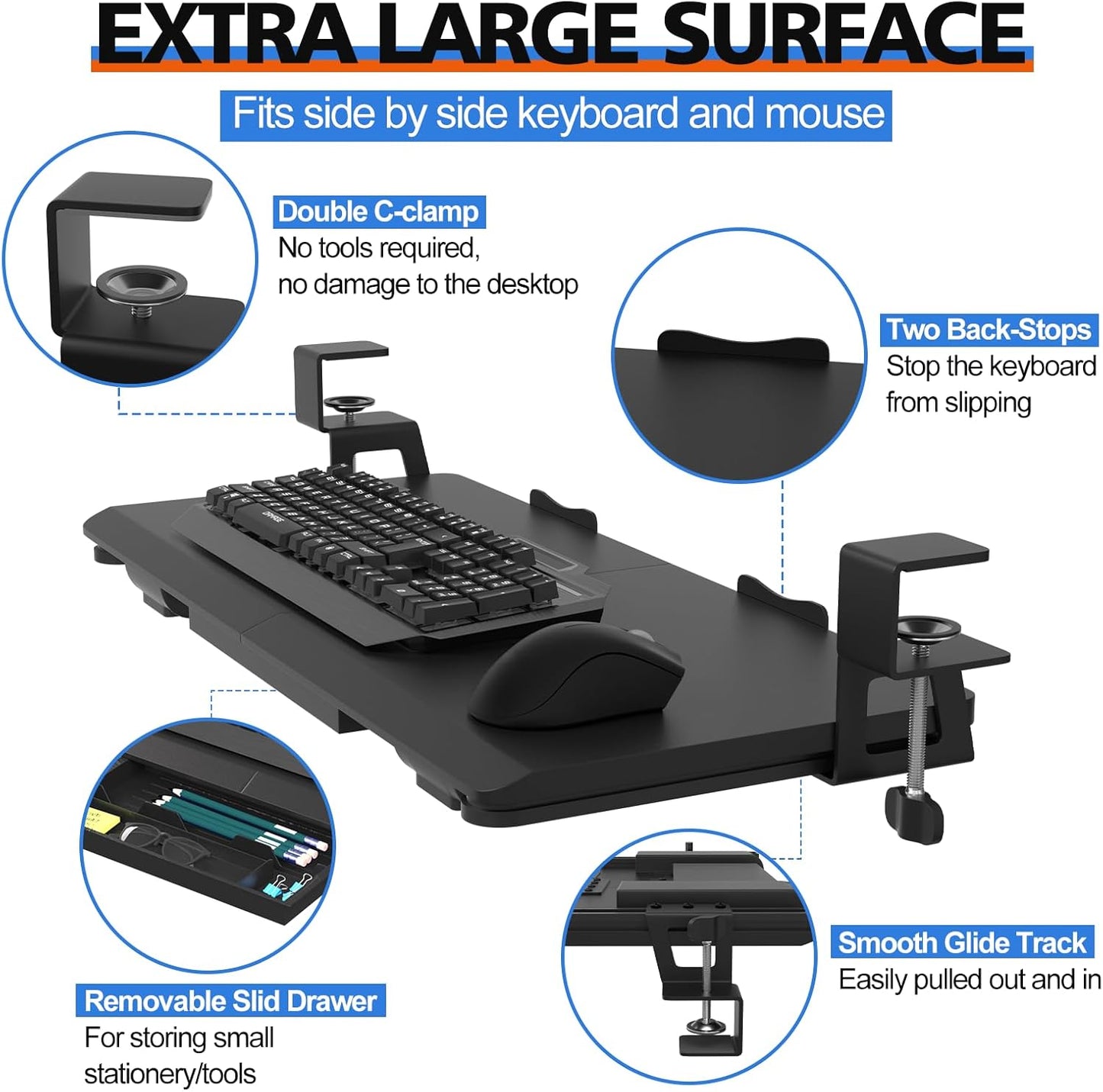 EXTRA LARGE SURFACE

Fits side by side keyboard and mouse

Double C-clamp
No tools required, no damage to the desktop

Two Back-Stops
Stop the keyboard from slipping

Removable Slid Drawer
For storing small stationery/tools

Smooth Glide Track
Easily pulled out and in