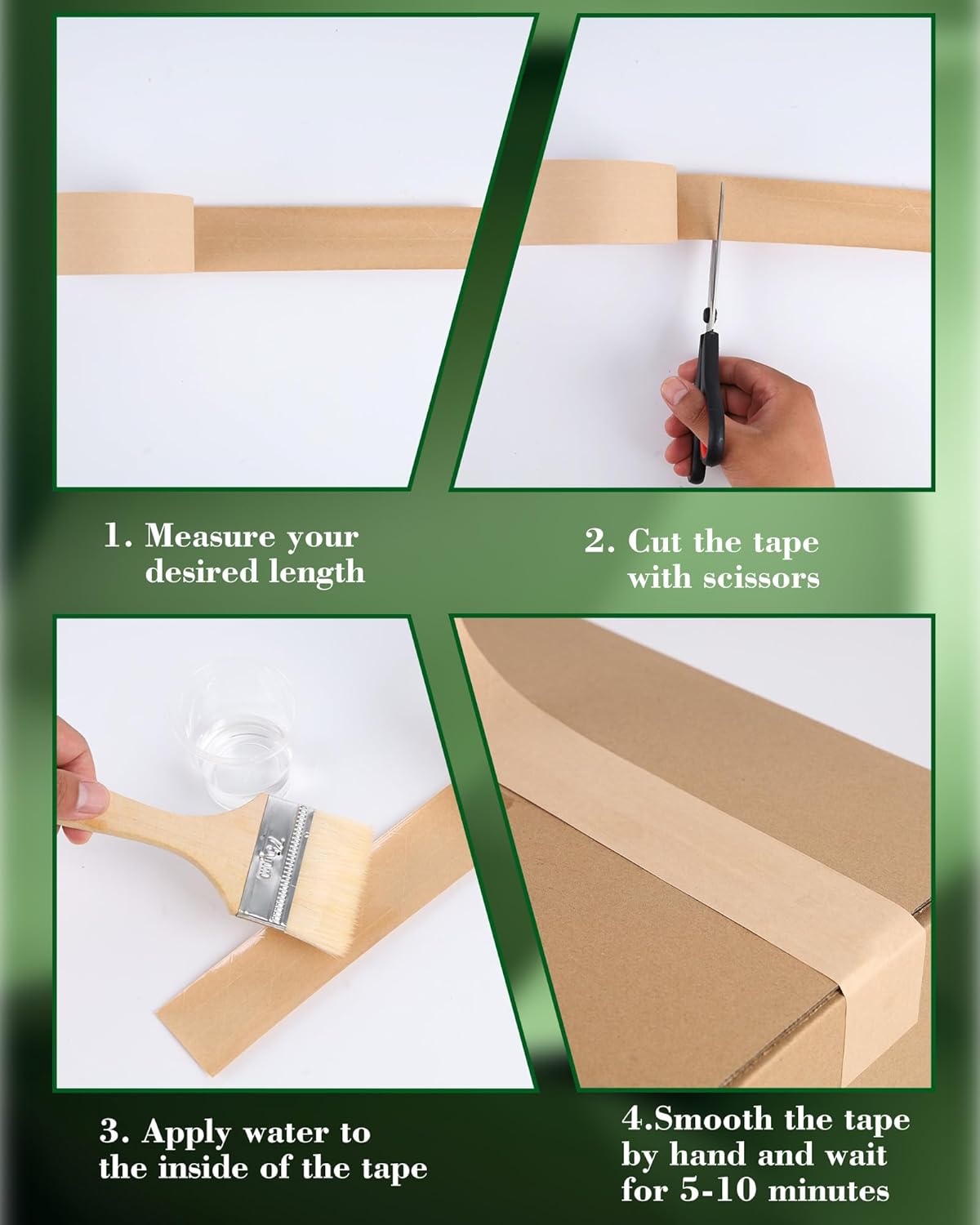 1. Measure your desired length

2. Cut the tape with scissors

3. Apply water to the inside of the tape

4.Smooth the tape by hand and wait for 5-10 minutes