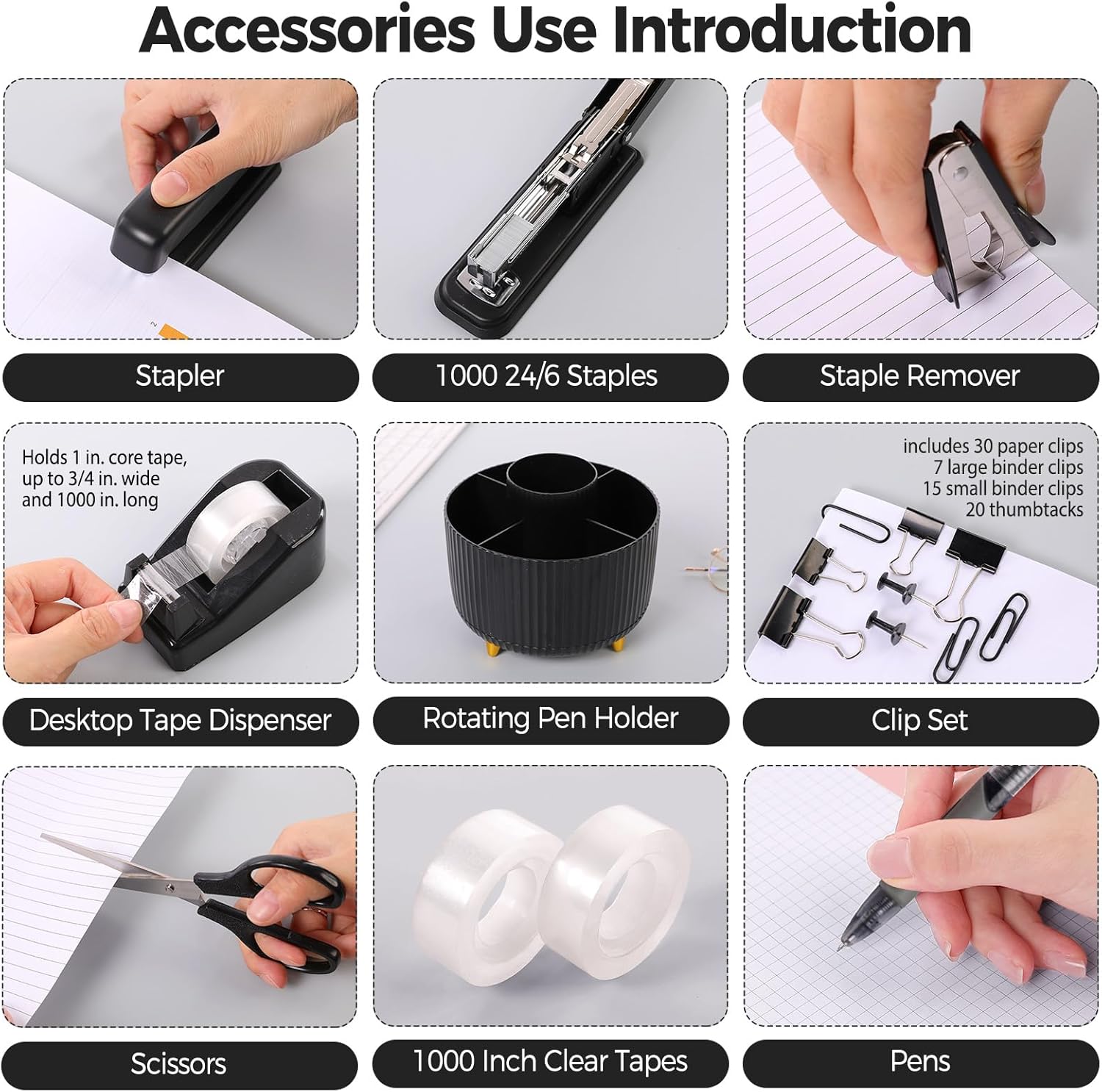 Accessories Use Introduction

Stapler

1000 24/6 Staples

Staple Remover

Holds 1 in. core tape, up to 3/4 in. wide and 1000 in. long

Desktop Tape Dispenser

Rotating Pen Holder

includes 30 paper clips
7 large binder clips
15 small binder clips
20 thumbtacks

Clip Set

Scissors

1000 Inch Clear Tapes

Pens