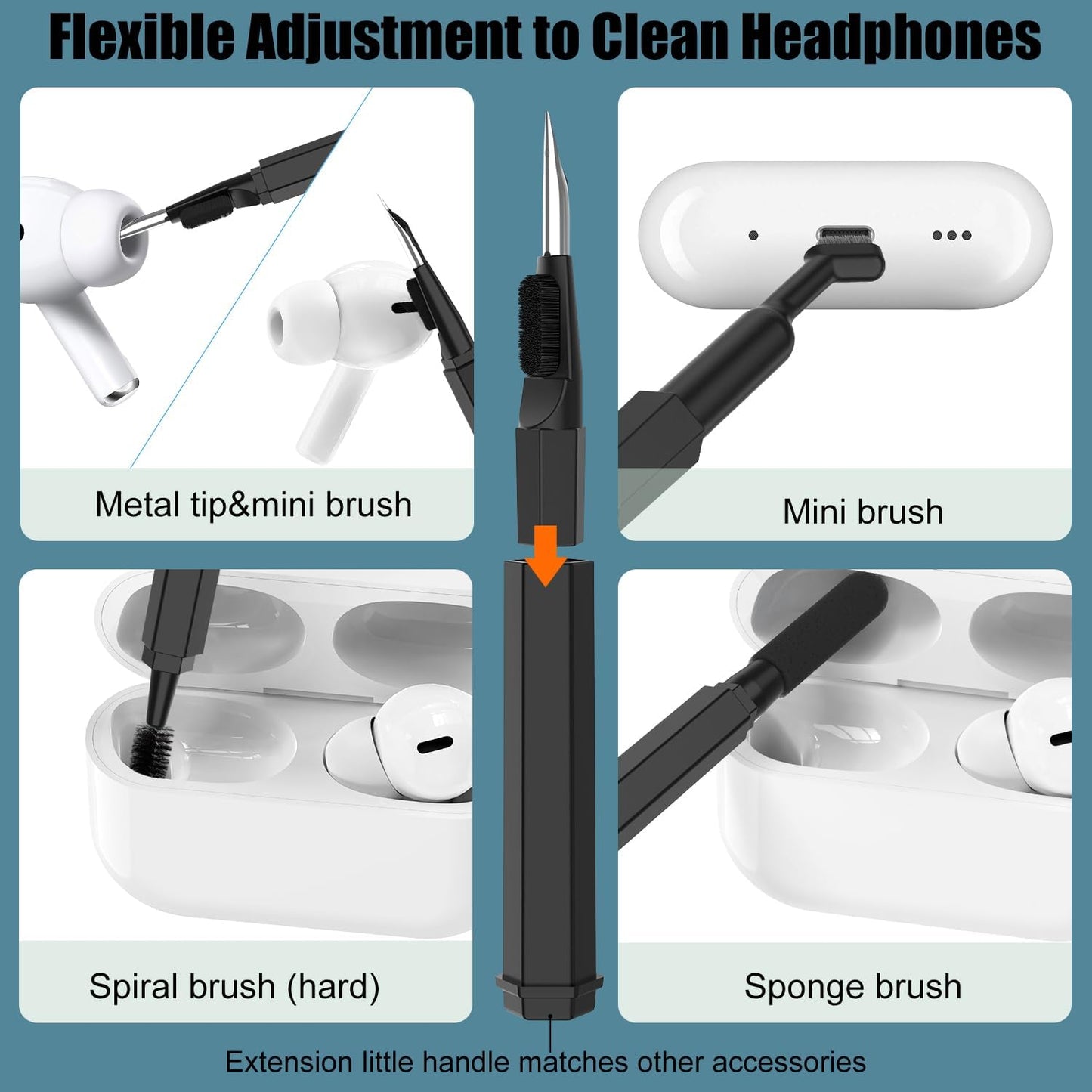 Flexible Adjustment to Clean Headphones

Metal tip&mini brush

Mini brush

Spiral brush (hard)

Sponge brush

Extension little handle matches other accessories