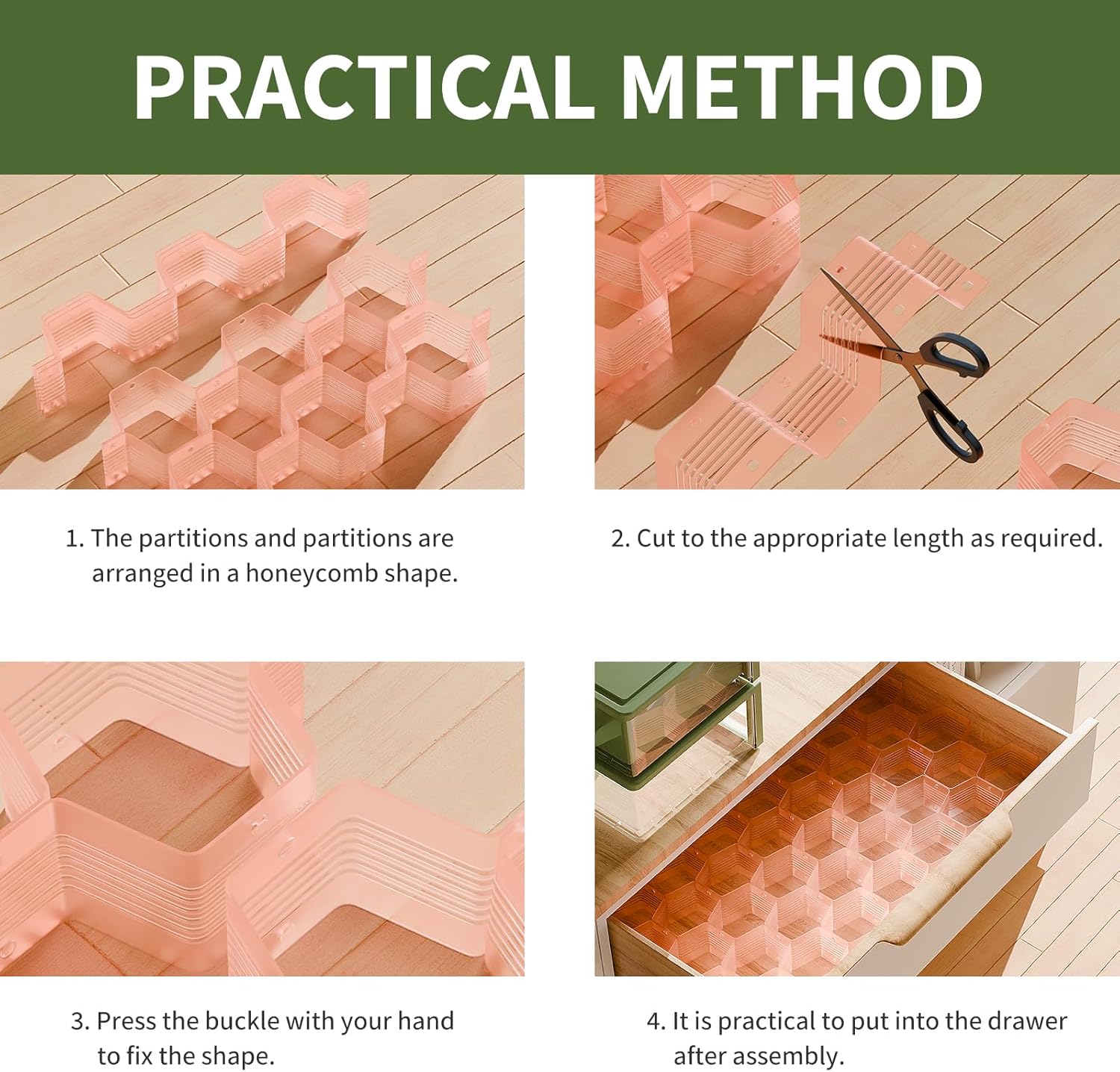 PRACTICAL METHOD

1. The partitions and partitions are arranged in a honeycomb shape.

2. Cut to the appropriate length as required.

3. Press the buckle with your hand to fix the shape.

4. It is practical to put into the drawer after assembly.