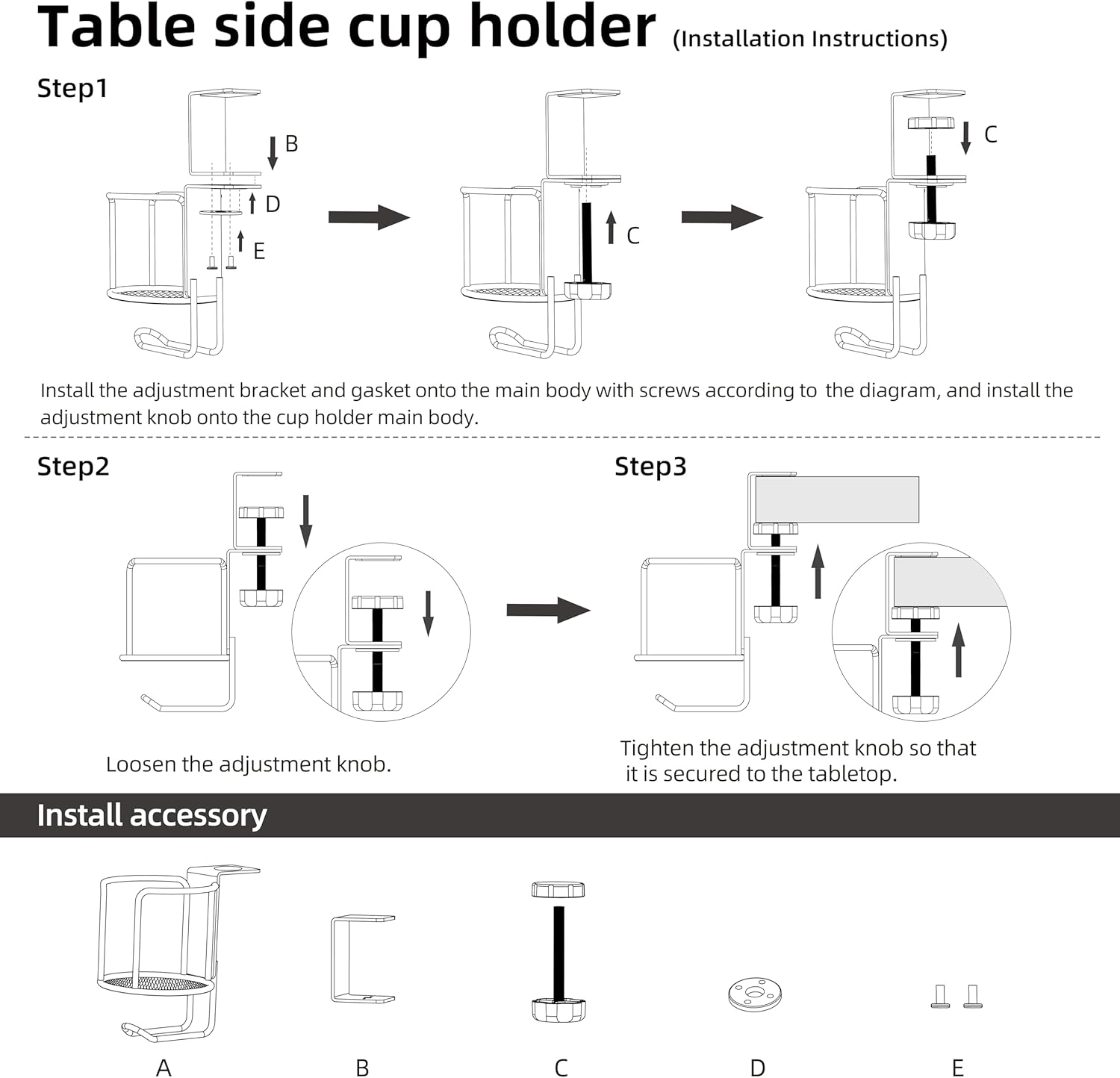 Table side cup holder (Installation Instructions)

Step1

B

D

E

C

C

Install the adjustment bracket and gasket onto the main body with screws according to the diagram, and install the adjustment knob onto the cup holder main body.

Step2

Loosen the adjustment knob.

Step3

Tighten the adjustment knob so that it is secured to the tabletop.

Install accessory

A

B

C

D

E