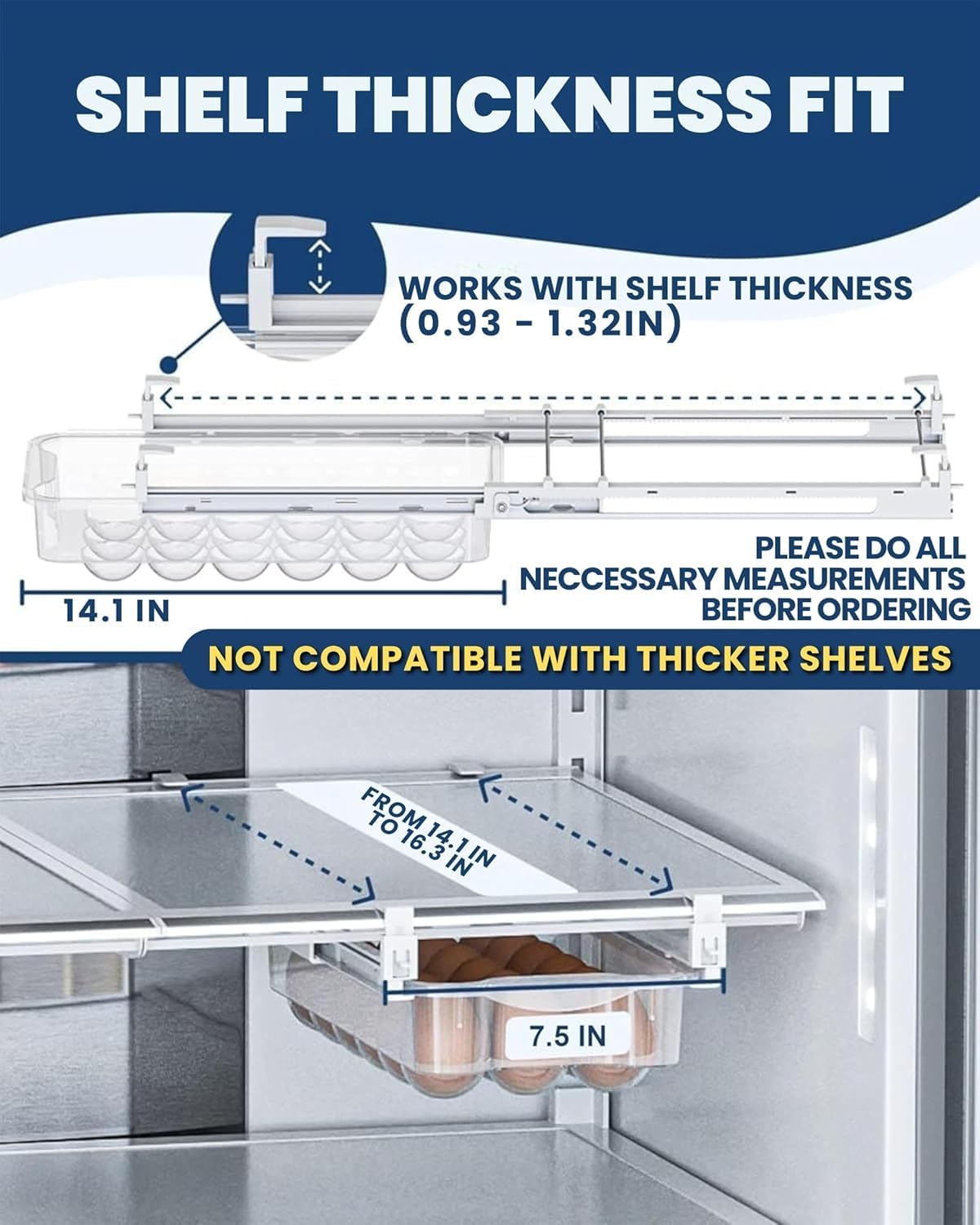 SHELF THICKNESS FIT

WORKS WITH SHELF THICKNESS (0.93 - 1.32IN)

14.1 IN

PLEASE DO ALL NECCESSARY MEASUREMENTS BEFORE ORDERING

NOT COMPATIBLE WITH THICKER SHELVES

FROM 14.1 IN TO 16.3 IN

7.5 IN