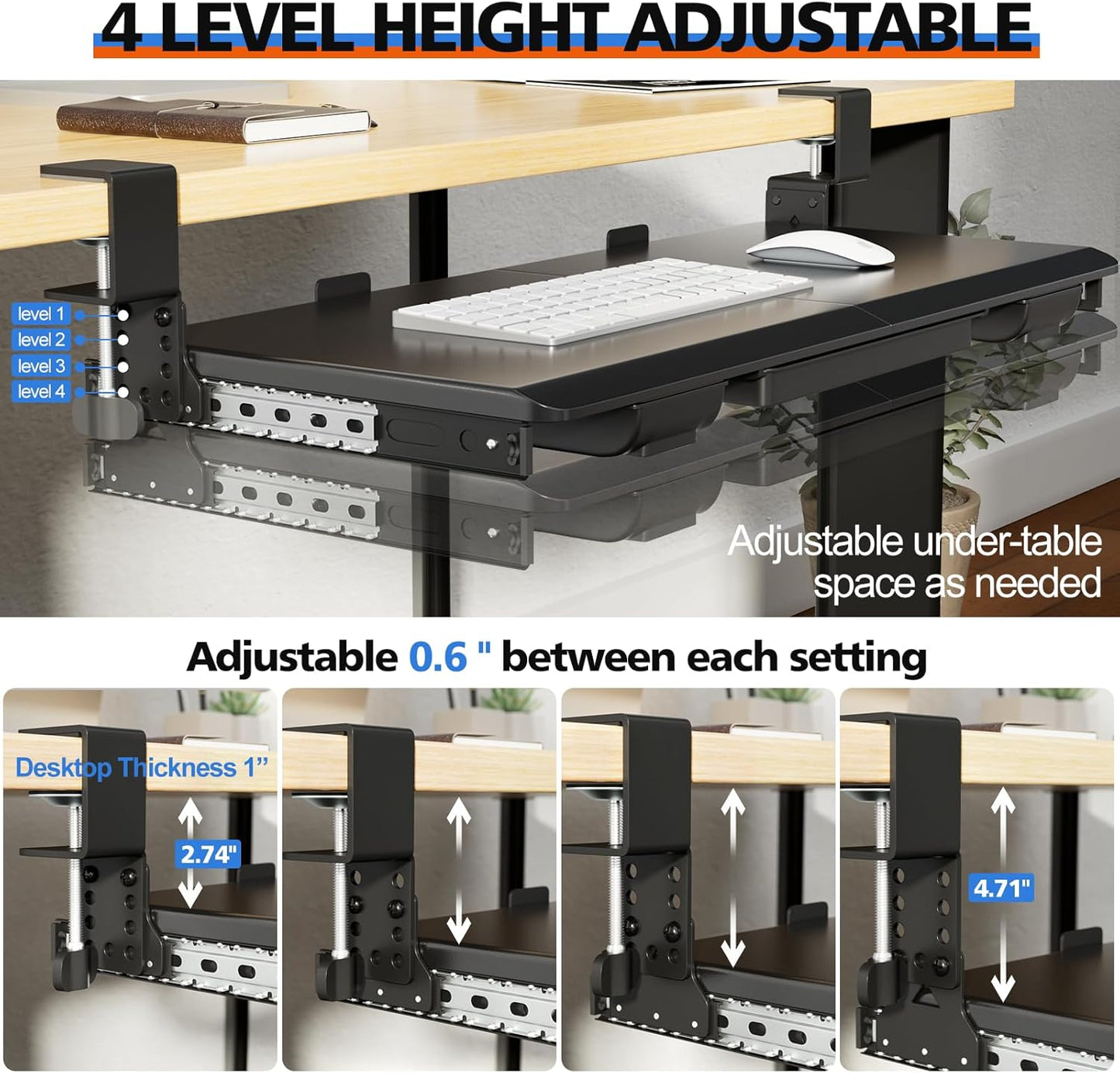 4 LEVEL HEIGHT ADJUSTABLE

level 1
level 2
level 3
level 4

Adjustable under-table space as needed

Adjustable 0.6 " between each setting

Desktop Thickness 1”

2.74"

4.71"