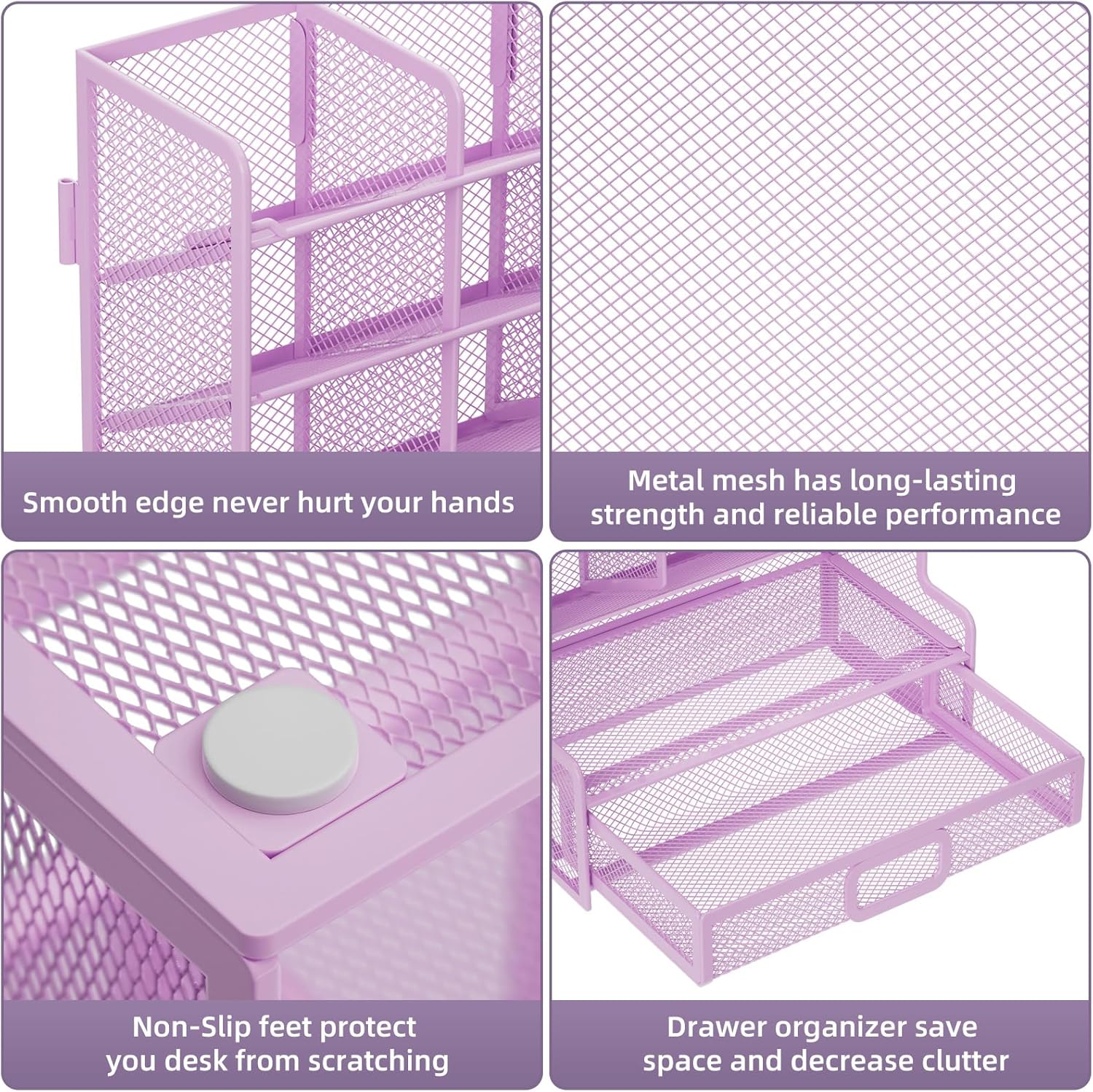 Smooth edge never hurt your hands

Metal mesh has long-lasting strength and reliable performance

Non-Slip feet protect you desk from scratching

Drawer organizer save space and decrease clutter