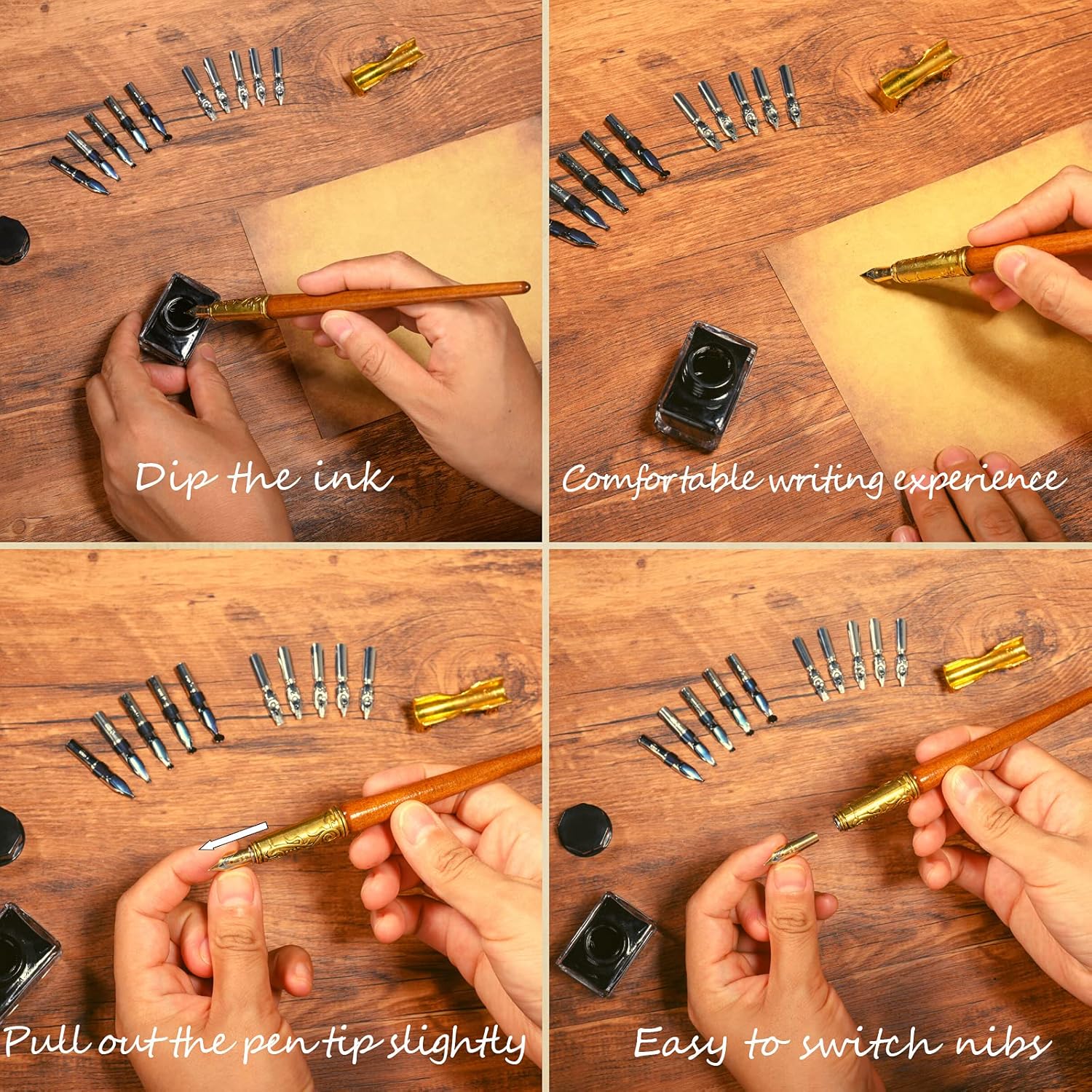 Dip the ink

Comfortable writing experience

Pull out the pen tip slightly

Easy to switch nibs